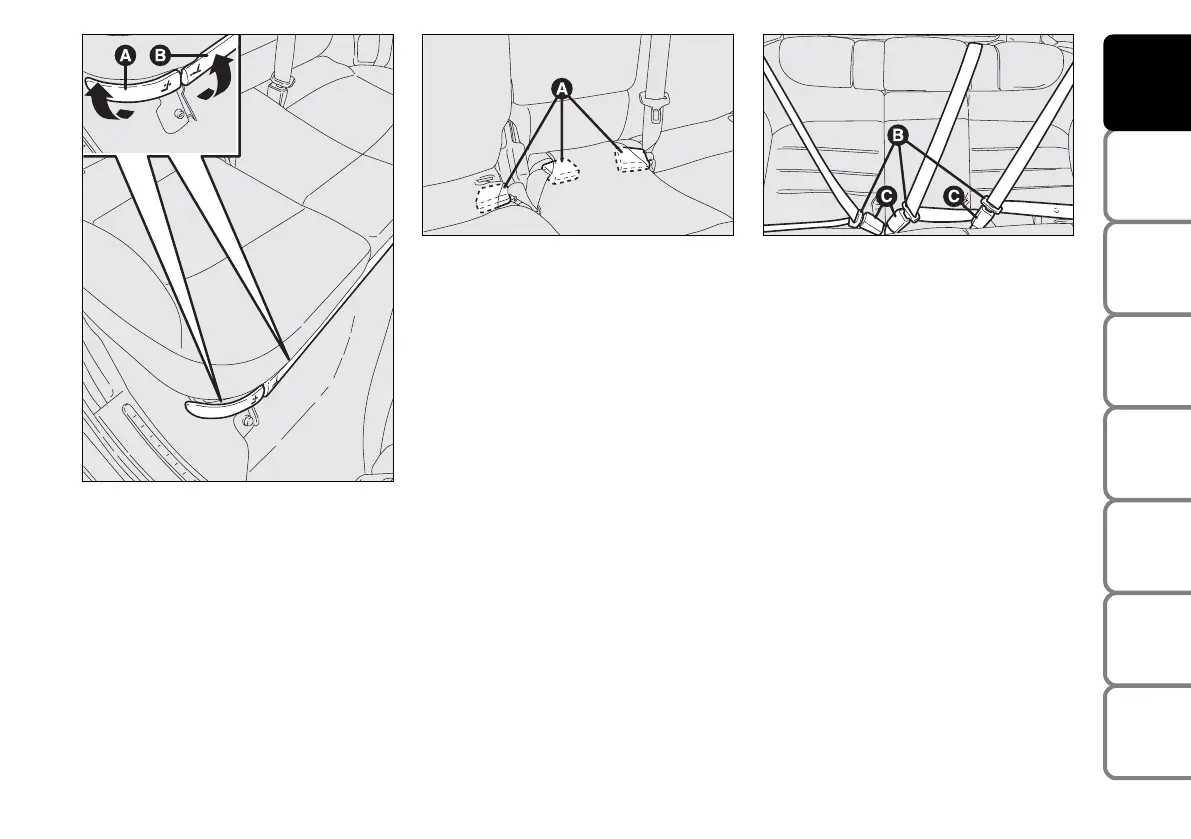 A B

A

B C C