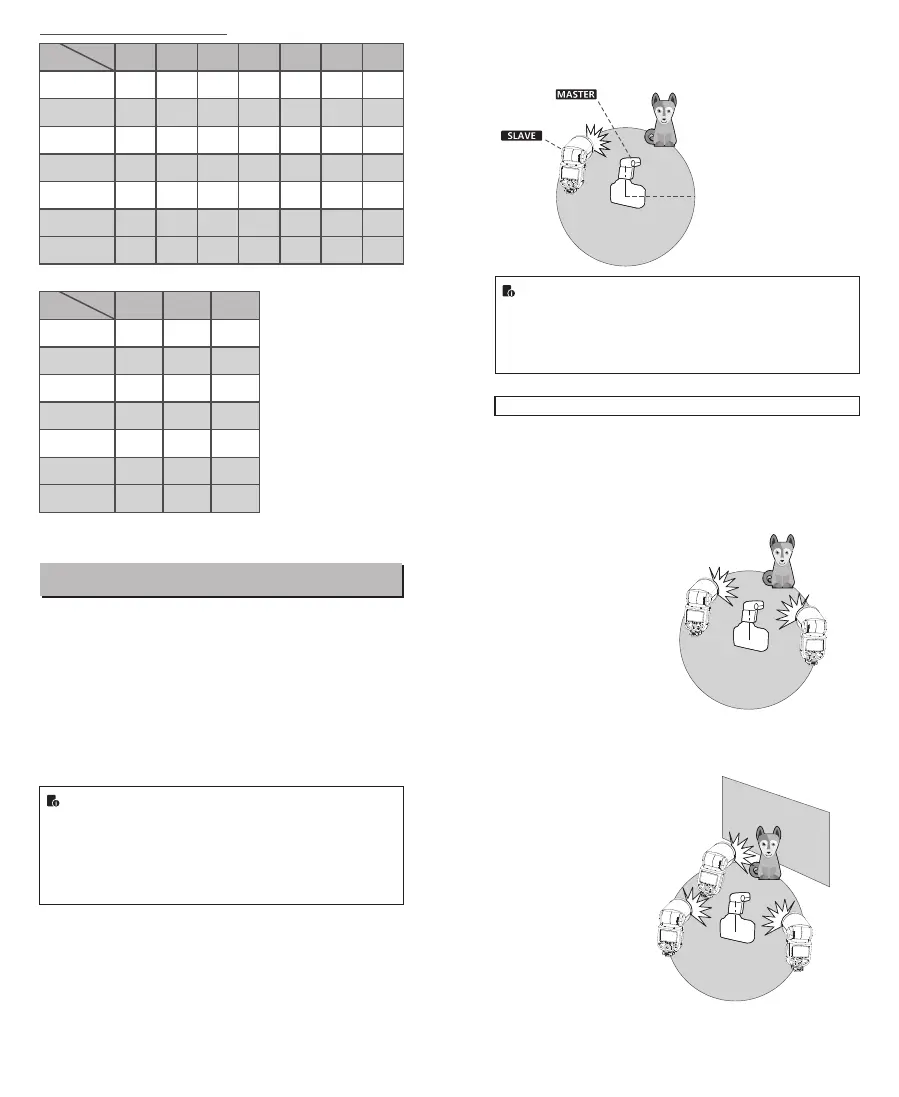 MASTER

SLAVE