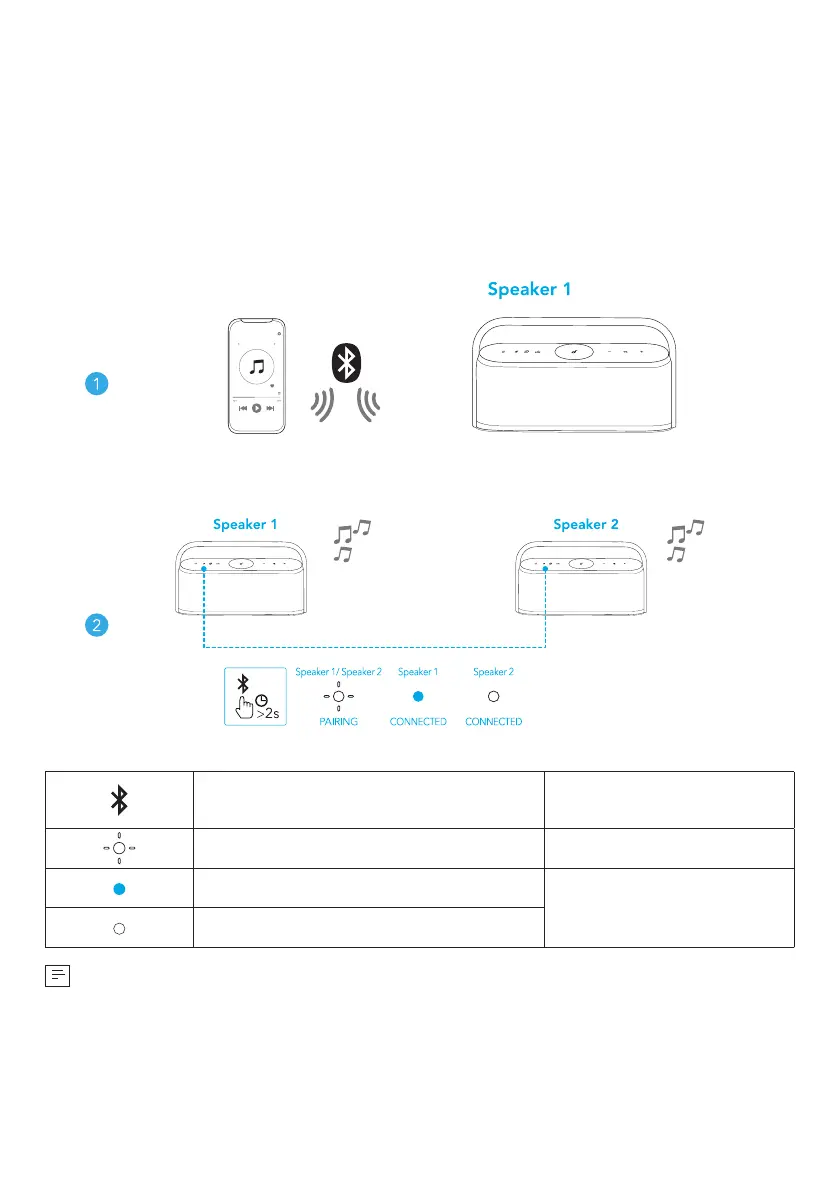 Speaker 1

1

Speaker 1

Speaker 2

2

>2s

Speaker 1 / Speaker 2

PAIRING

Speaker 1

CONNECTED

Speaker 2

CONNECTED