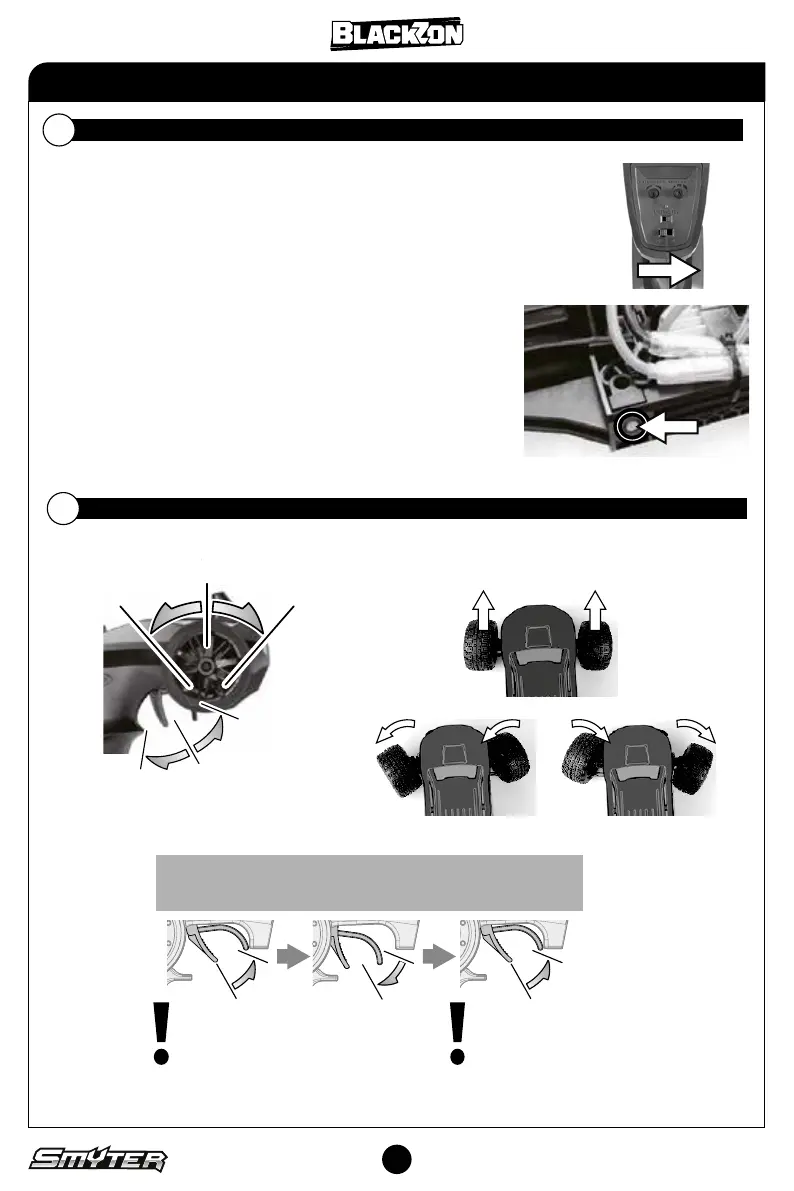 BLACKZON

SMYTER