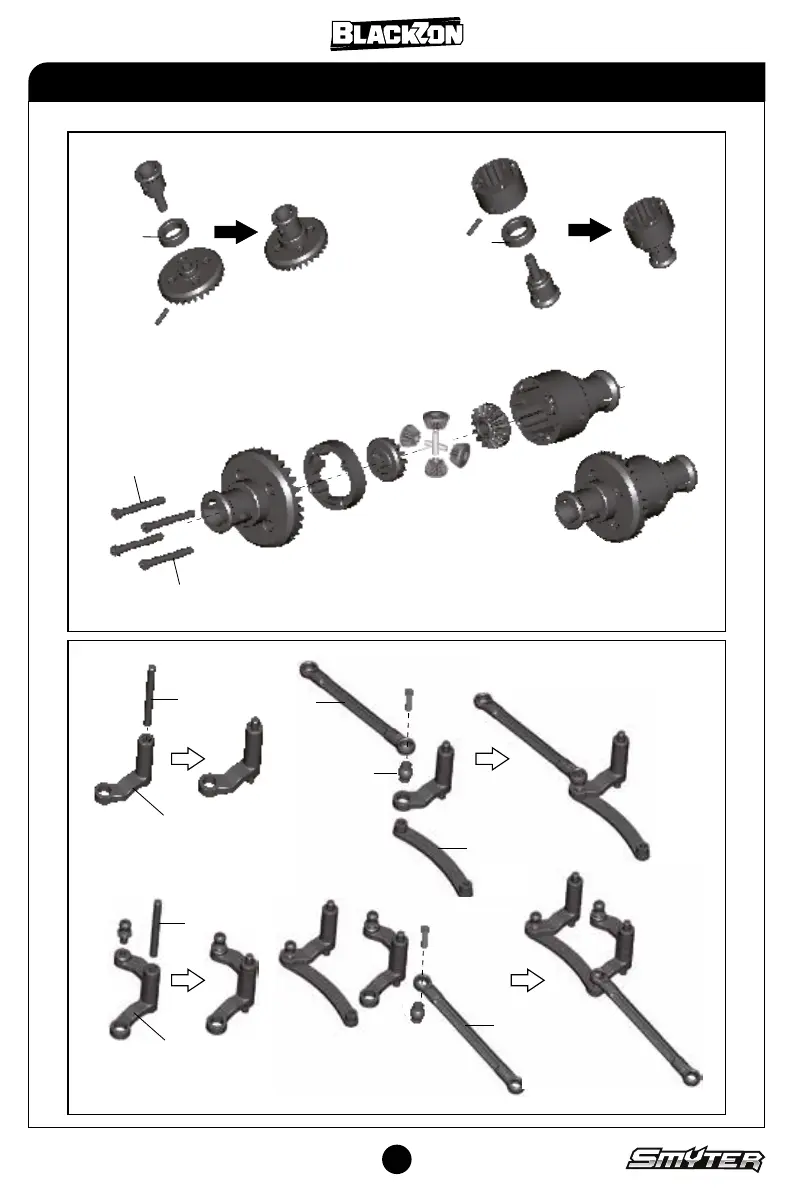 BLACKZON

SMYTER