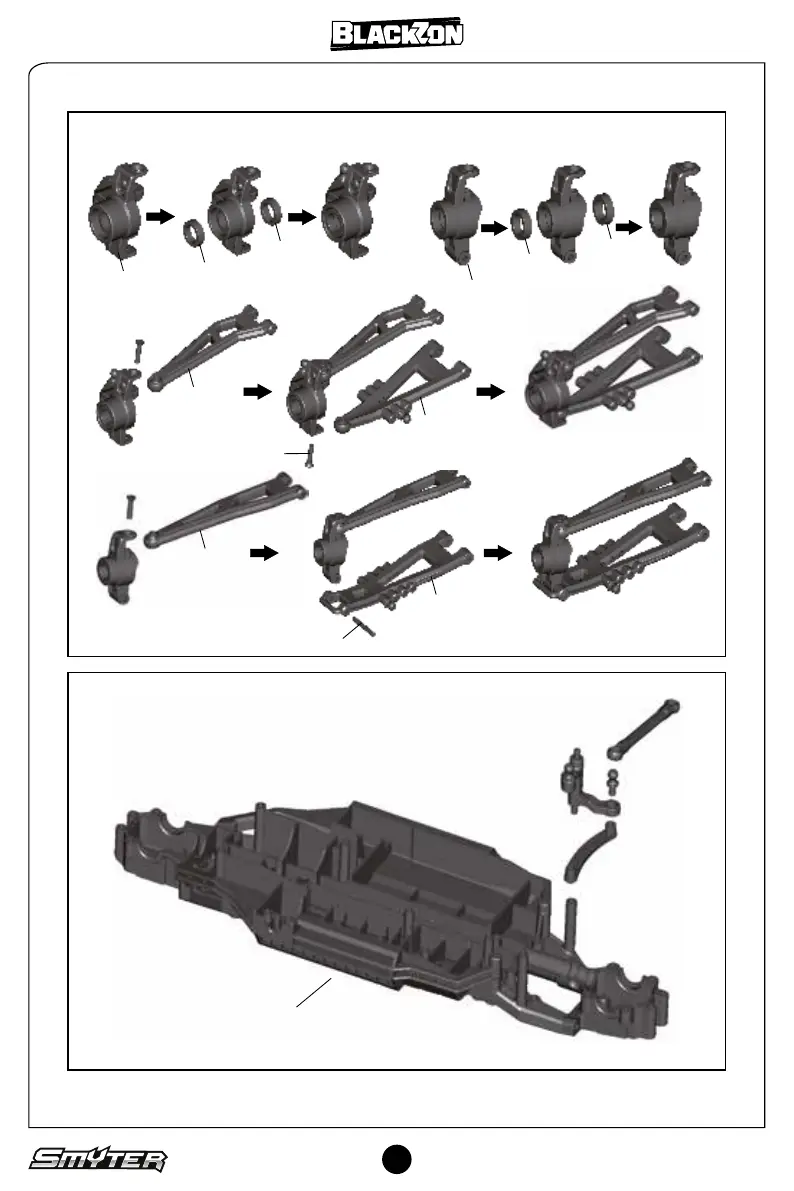 BLACKZON

SMYTER