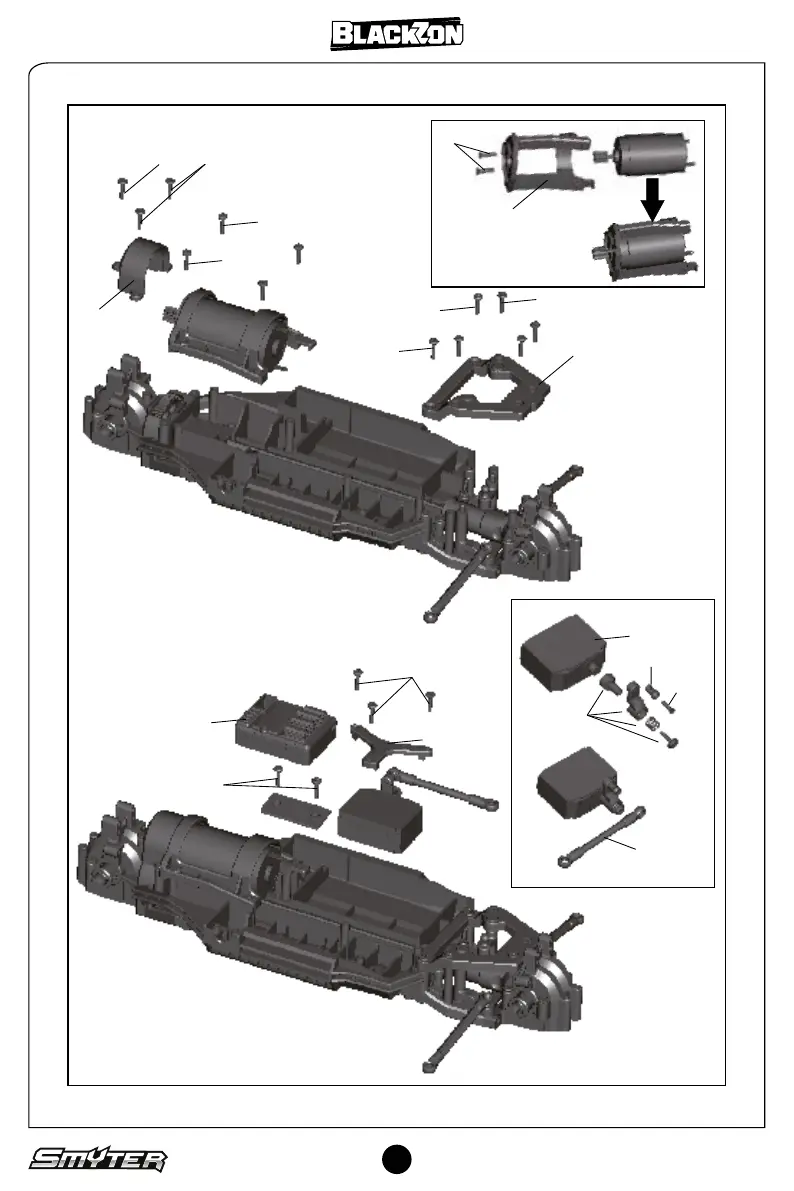 BLACKZON

SMYTER