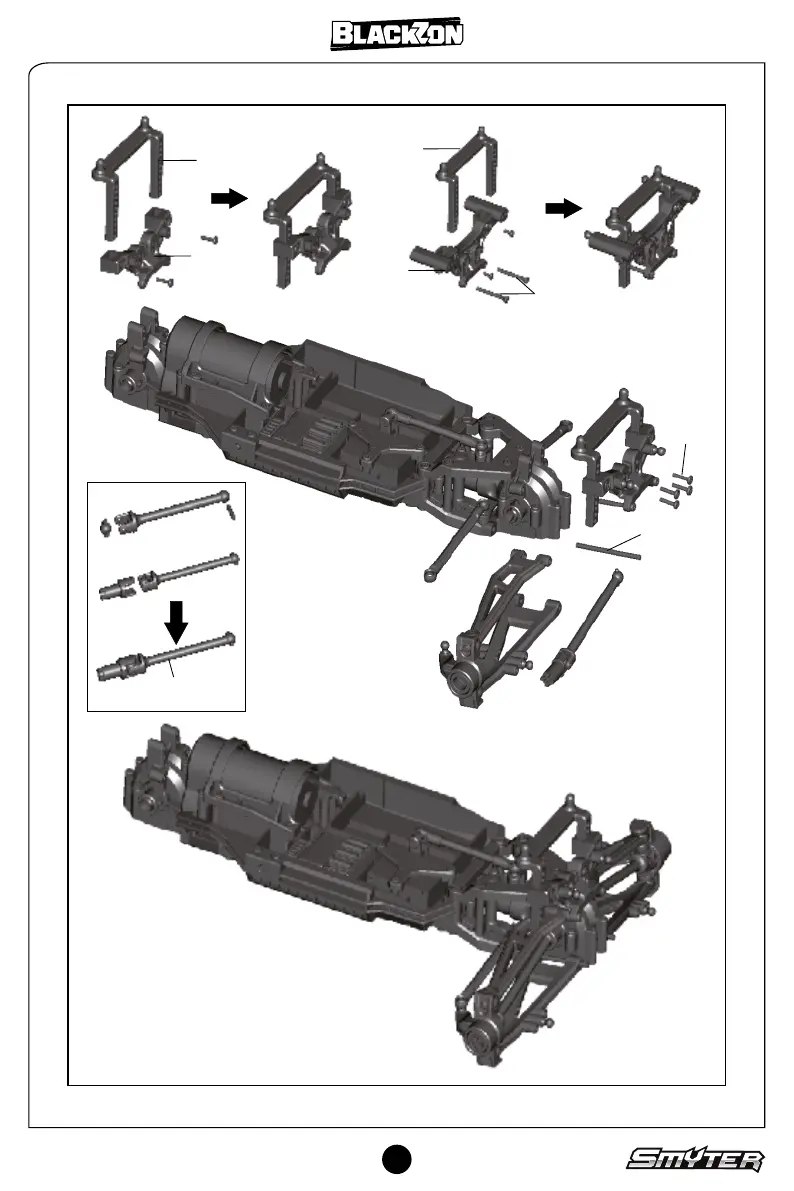 BLACKZON

SMYTER