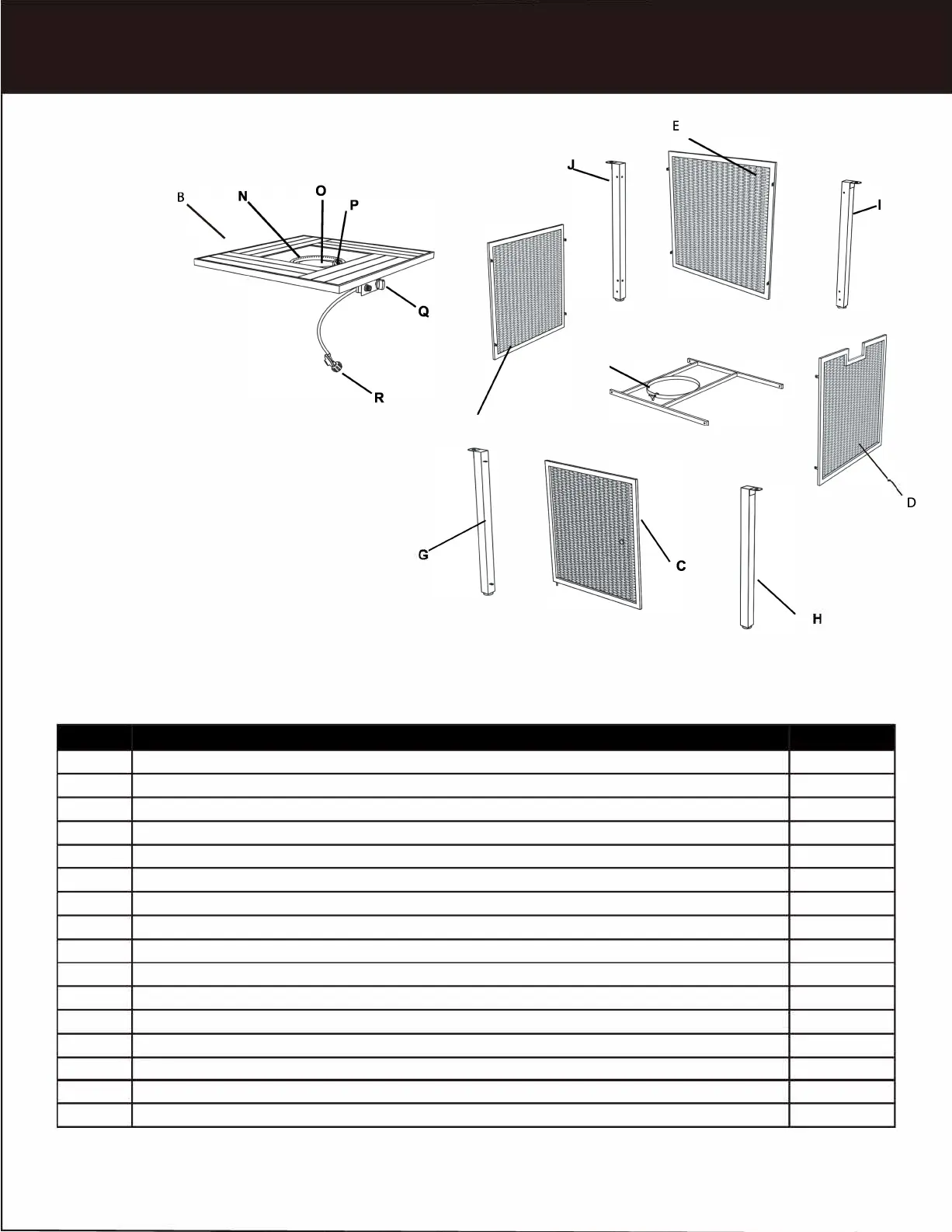 E

J

B

N

O

P

I

Q

R

D

G

C

H