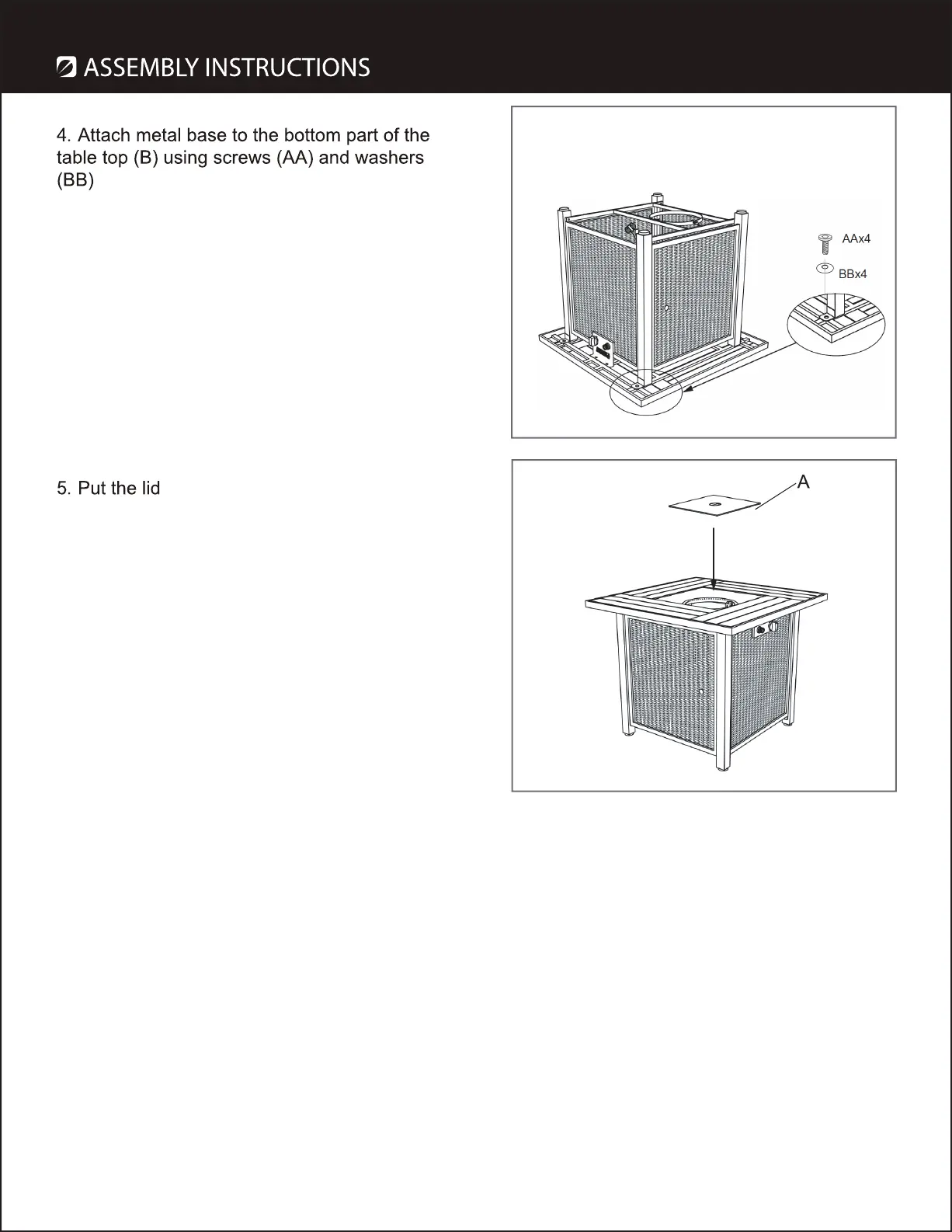 ASSEMBLY INSTRUCTIONS

4. Attach metal base to the bottom part of the table top (B) using screws (AA) and washers (BB)

AAx4

BBx4

5. Put the lid

A