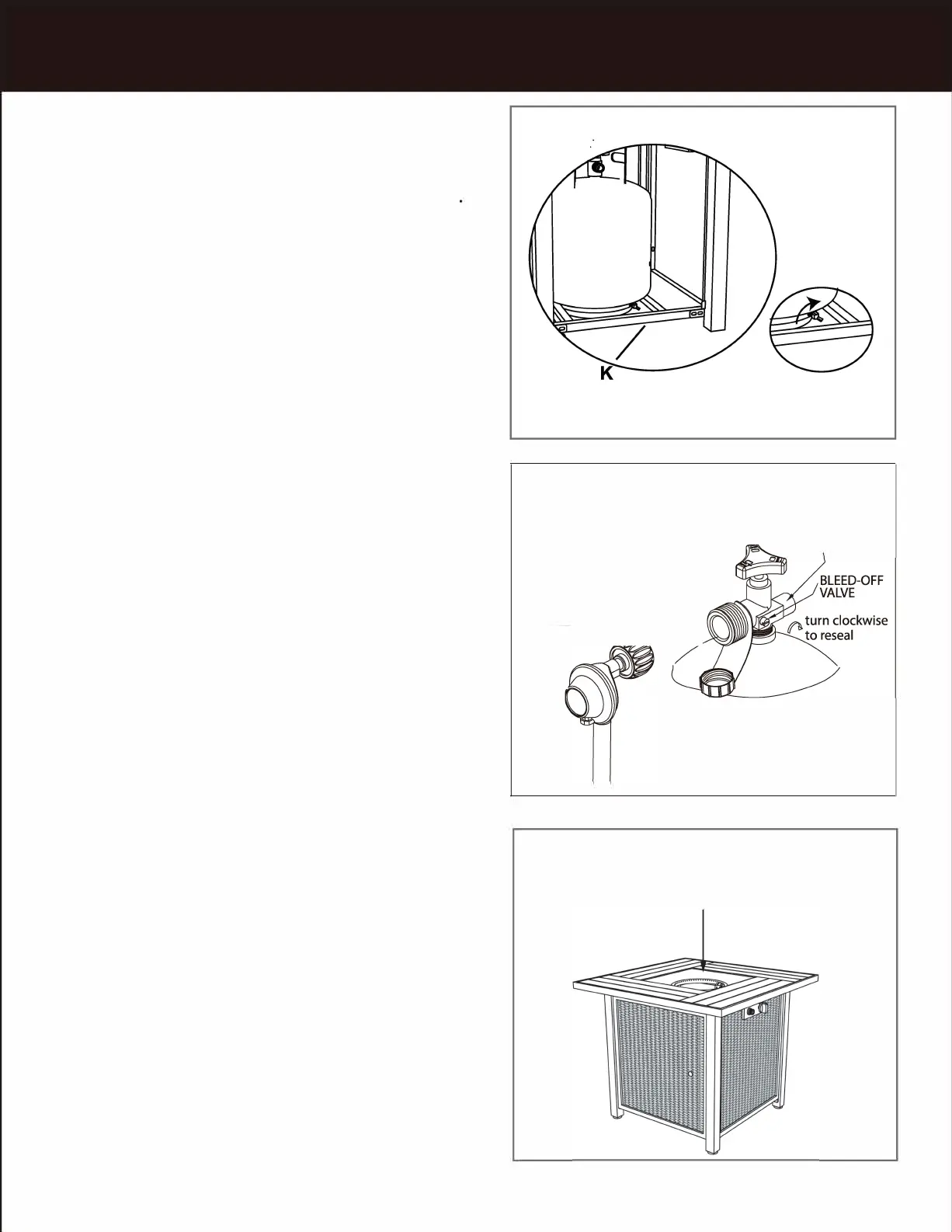 K

BLEED-OFF VALVE

turn clockwise to reseal