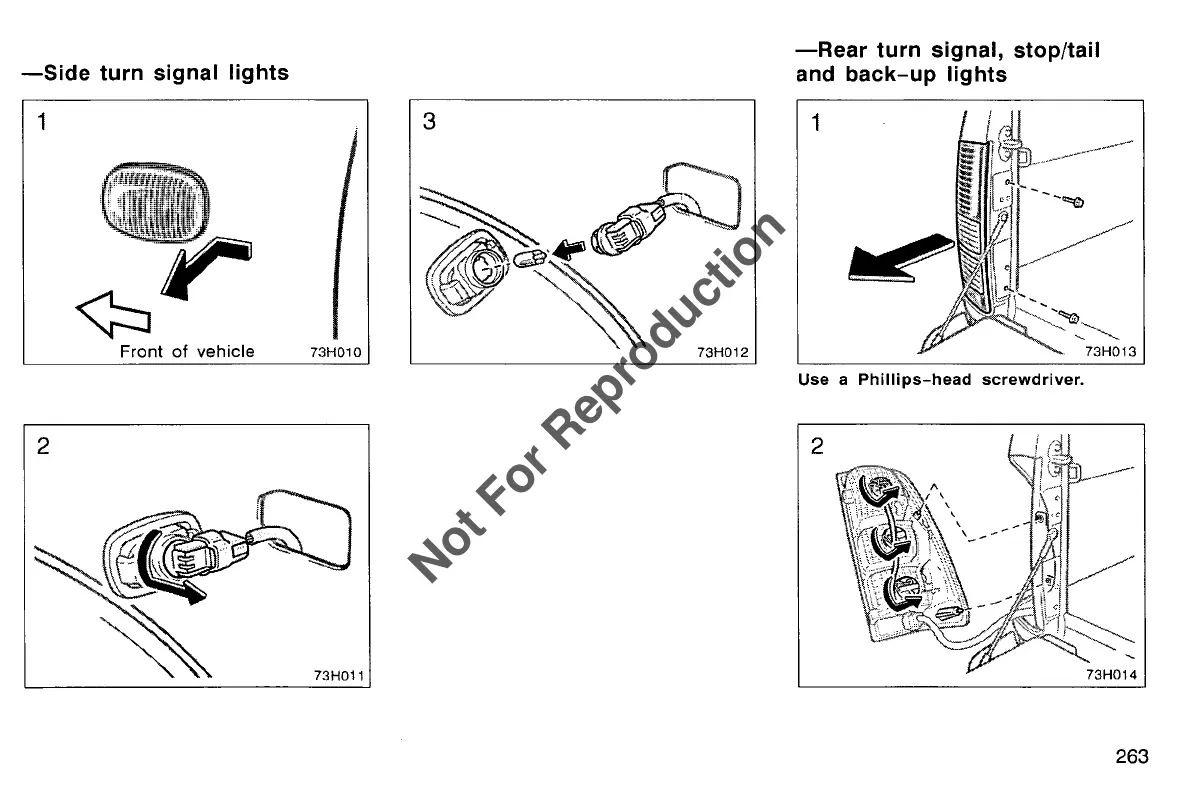 —Side turn signal lights

1

Front of vehicle 73H010

2

73H011

3

73H012

Not For Reproduction

—Rear turn signal, stop/tail and back-up lights

1

73H013

Use a Phillips-head screwdriver.

2

73H014

263