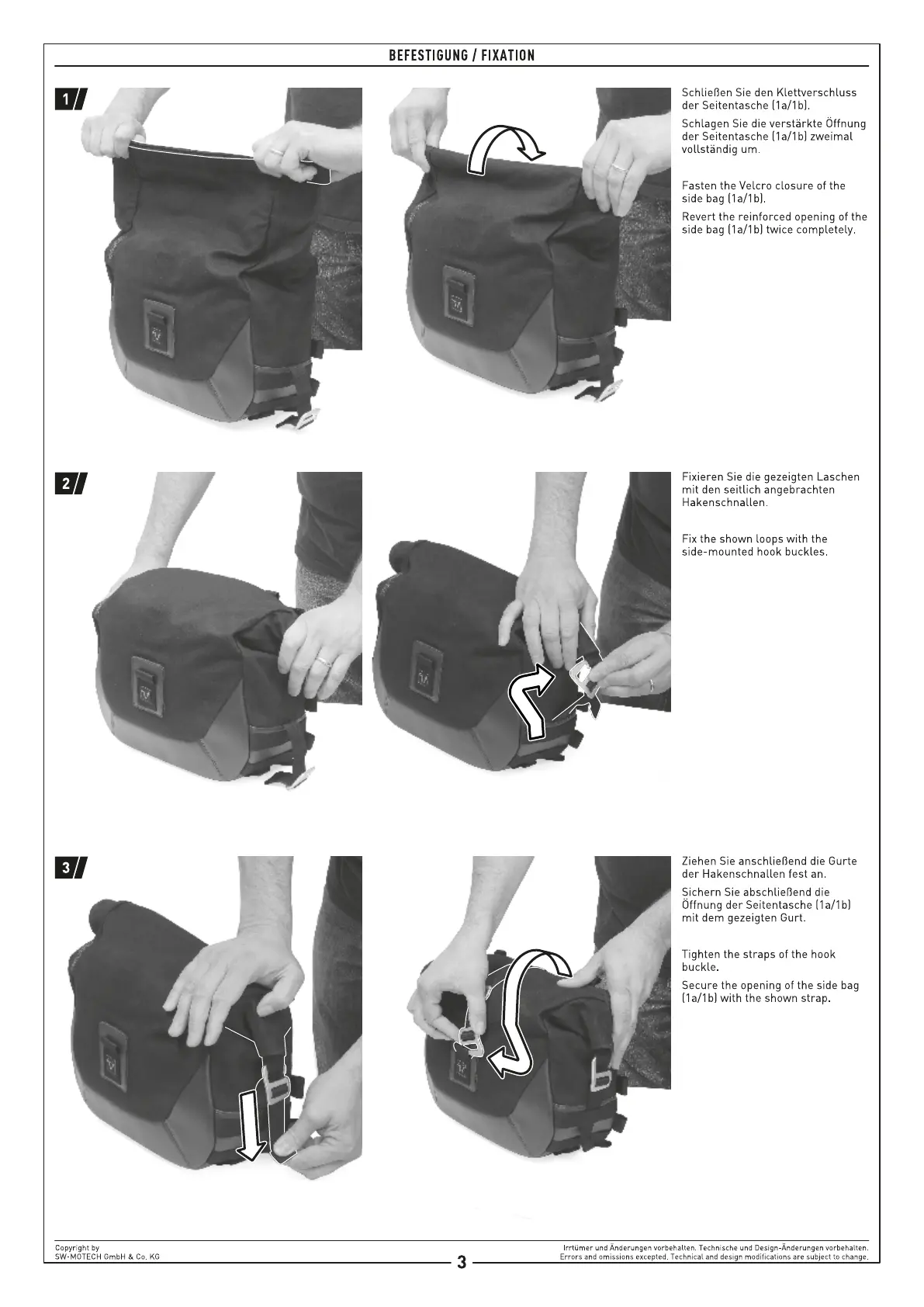 BEFESTIGUNG / FIXATION

1

Schließen Sie den Klettverschluss der Seitentasche (1a/1b).

Schlagen Sie die verstärkte Öffnung der Seitentasche (1a/1b) zweimal vollständig um.

Fasten the Velcro closure of the side bag (1a/1b).

Revert the reinforced opening of the side bag (1a/1b) twice completely.

2

Fixieren Sie die gezeigten Laschen mit den seitlich angebrachten Hakenschnallen.

Fix the shown loops with the side-mounted hook buckles.

3

Ziehen Sie anschließend die Gurte der Hakenschnallen fest an.

Sichern Sie abschließend die Öffnung der Seitentasche (1a/1b) mit dem gezeigten Gurt.

Tighten the straps of the hook buckle.

Secure the opening of the side bag (1a/1b) with the shown strap.

Copyright by
SW-MOTECH GmbH & Co. KG

3

Irrtümer und Änderungen vorbehalten. Technische und Design-Änderungen vorbehalten.
Errors and omissions excepted. Technical and design modifications are subject to change.