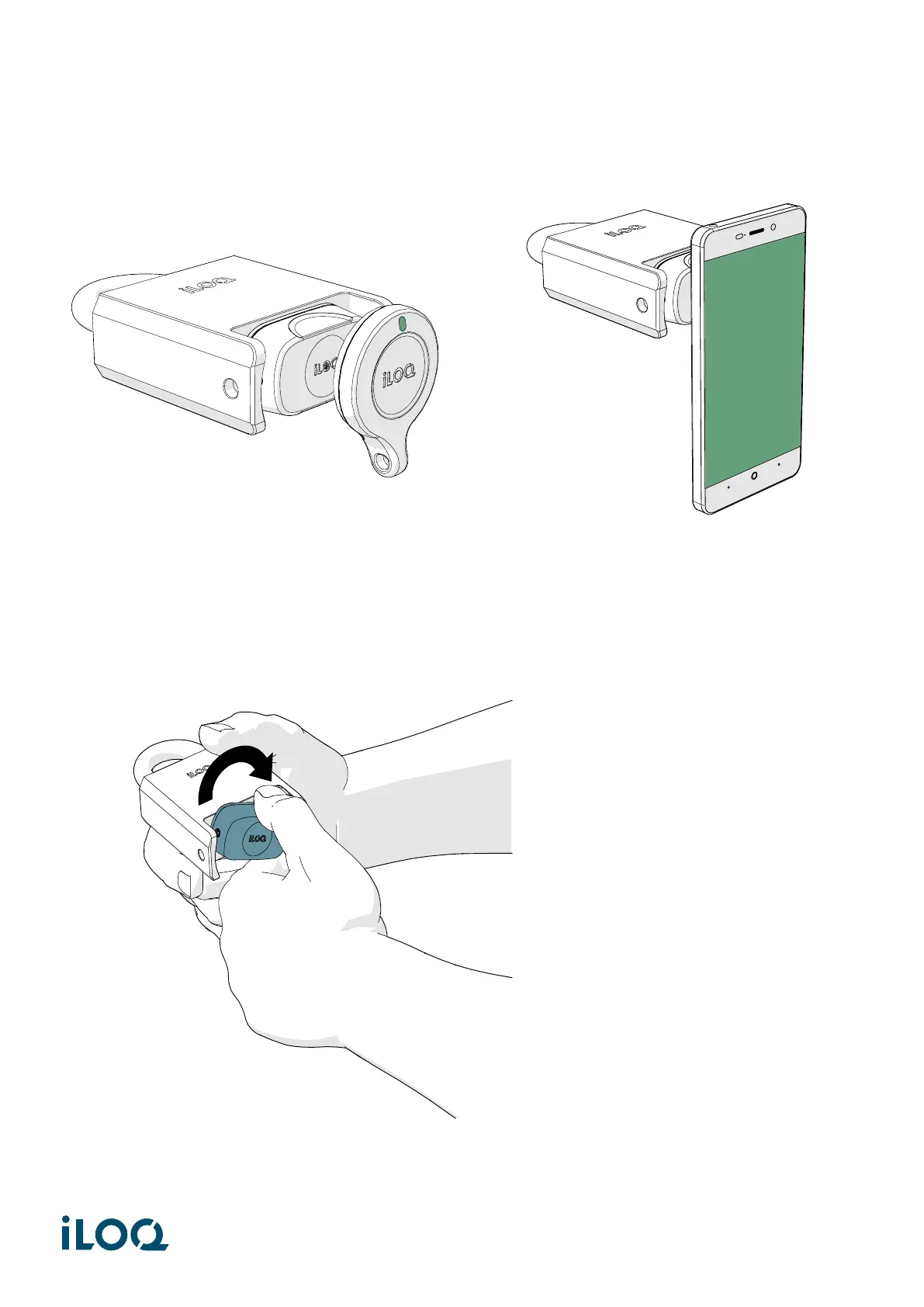 iLOQ

iLOQ

iLOQ

iLOQ

iLOQ

iLOQ

iLOQ