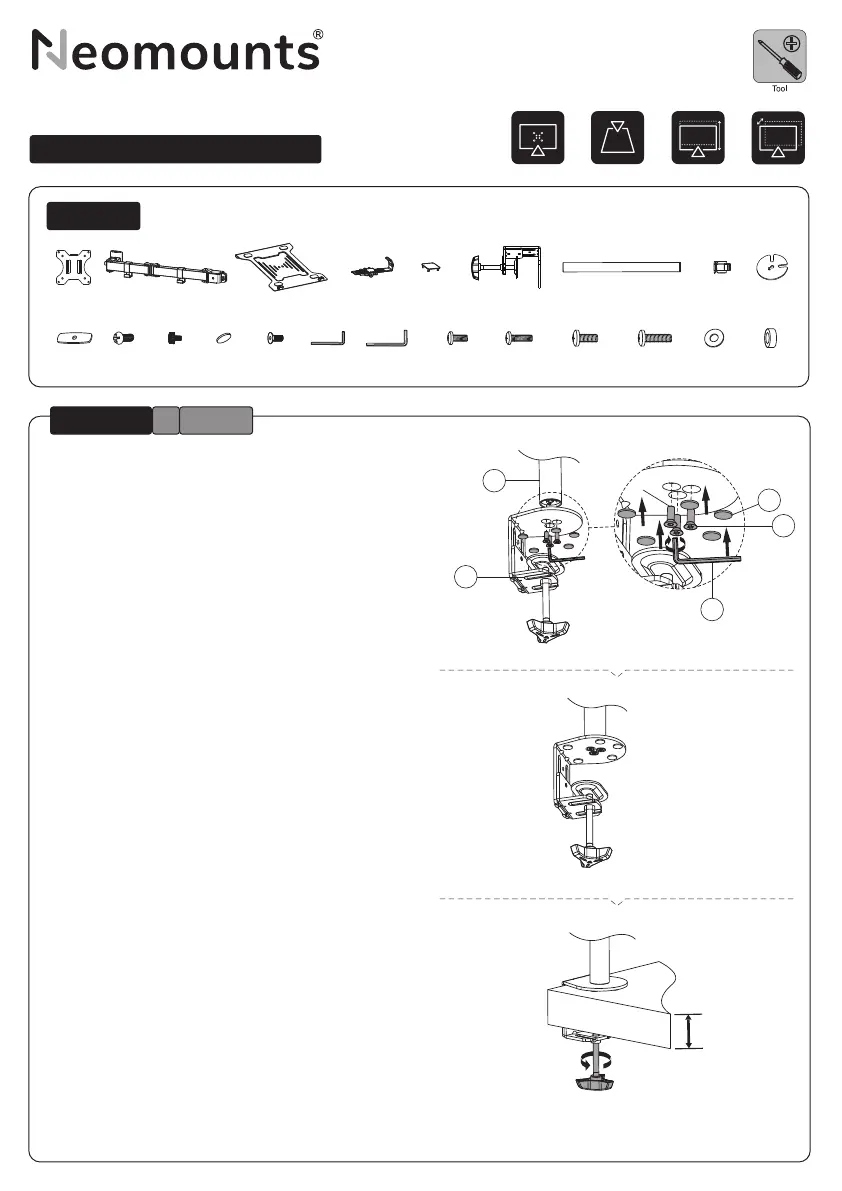 Neomounts®

Tool