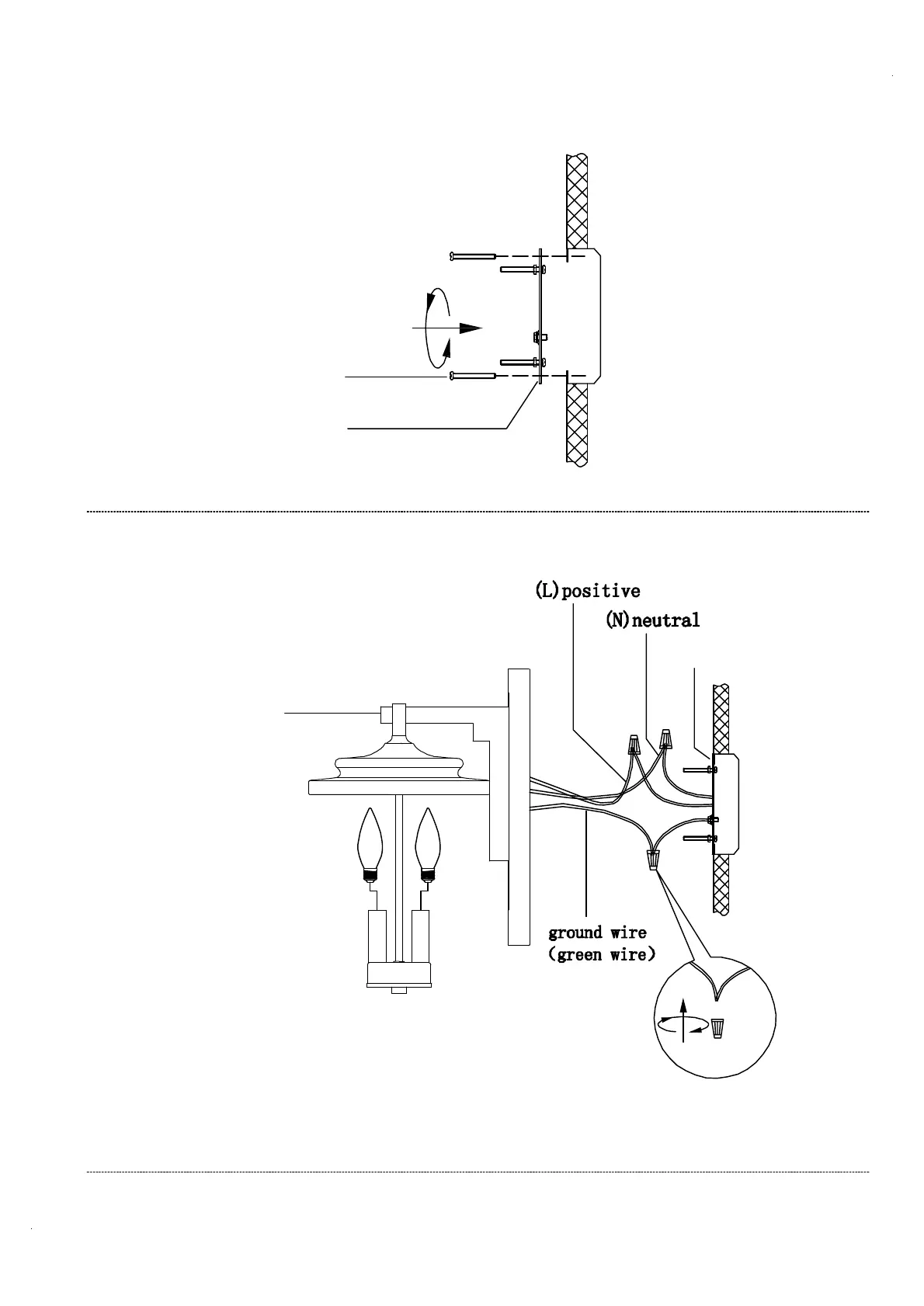 (L)positive

(N)neutral

ground wire
(green wire)