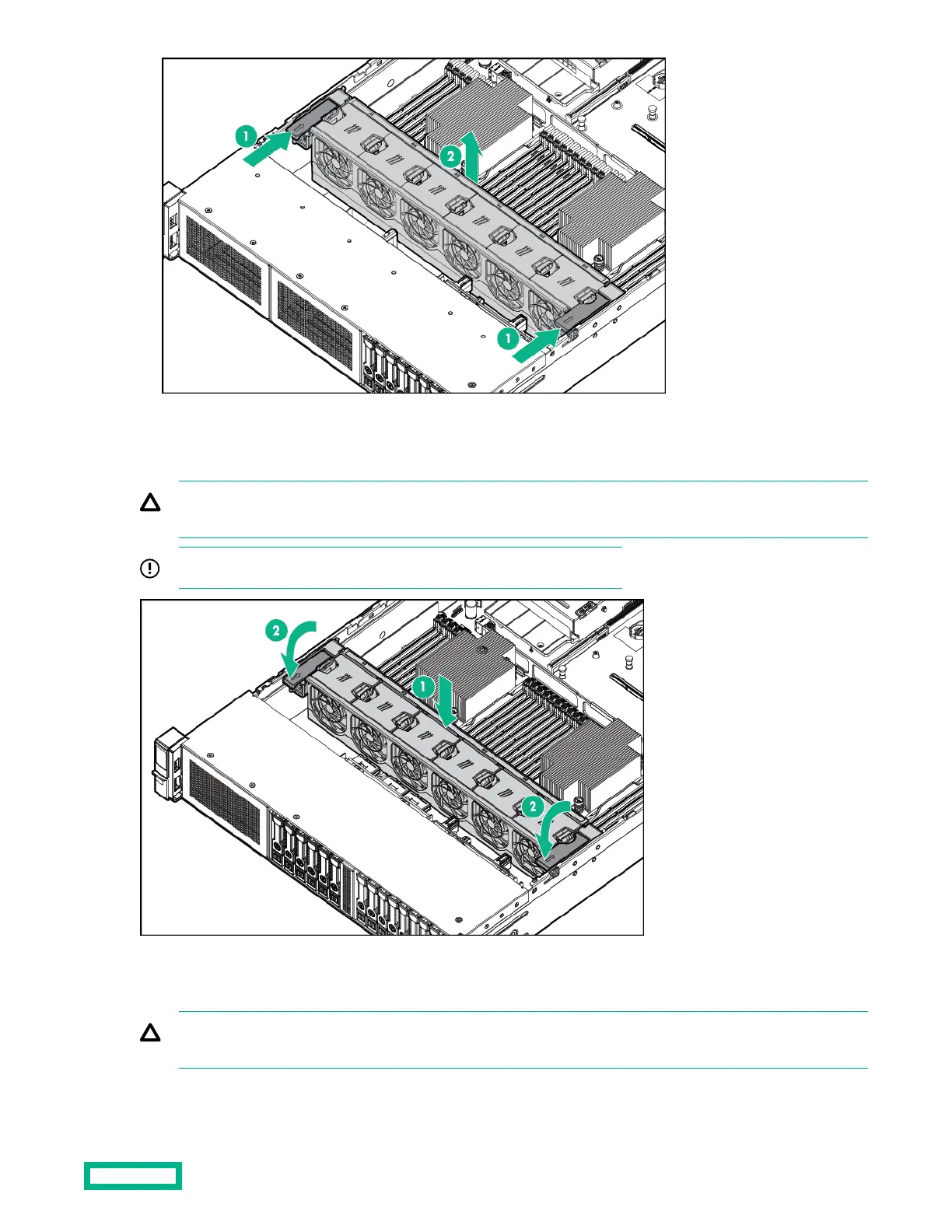 1

2

1

2

1

2