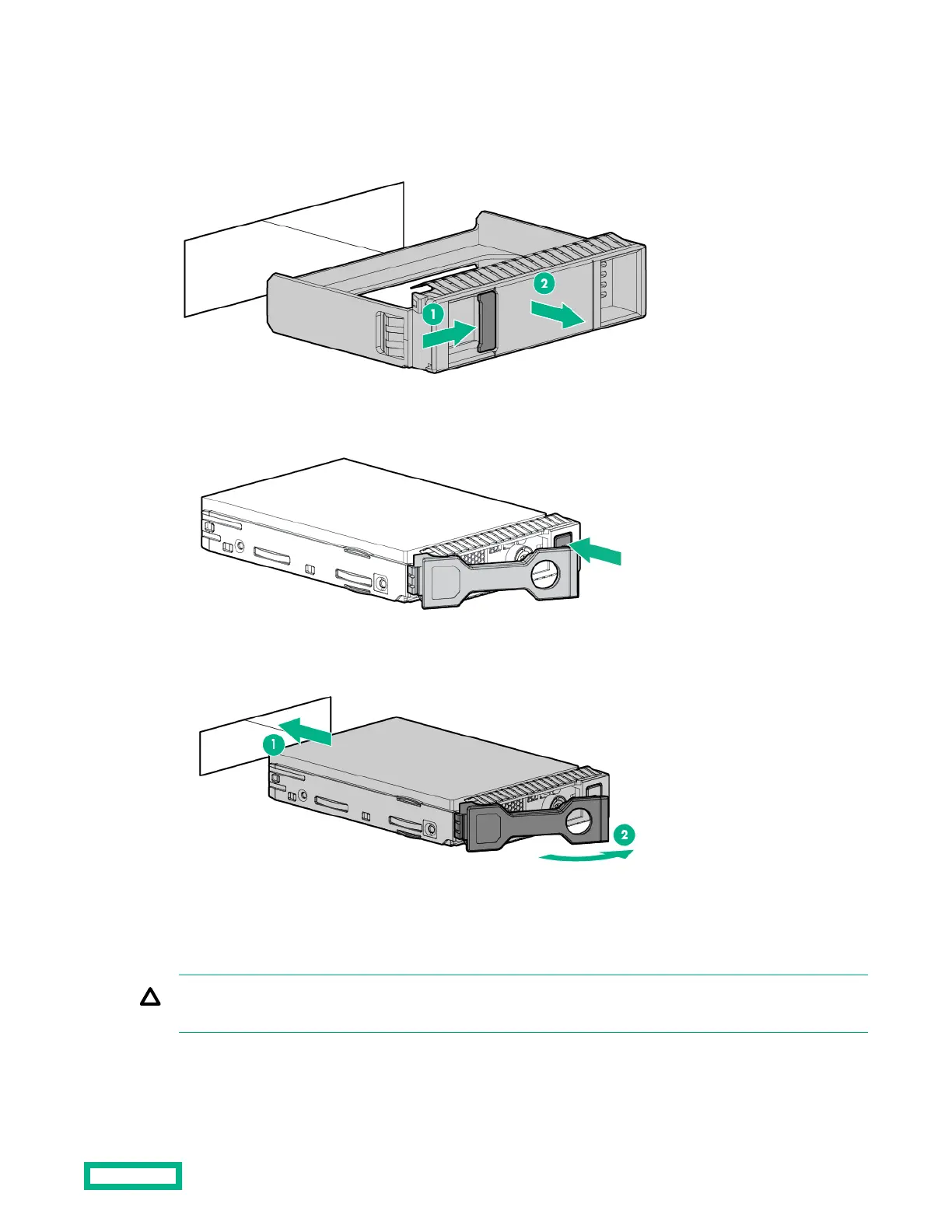 1

2

1

2