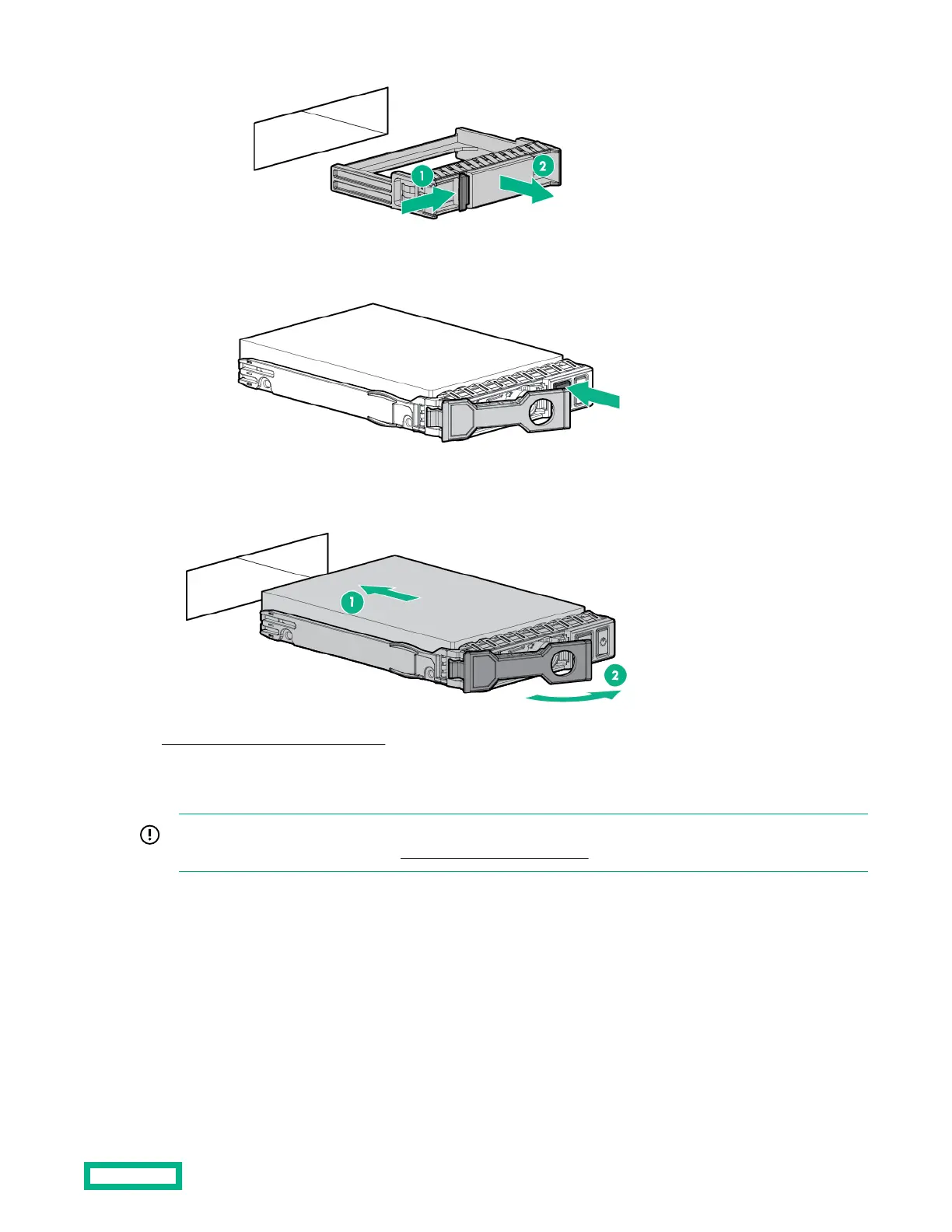 1

2

1

2