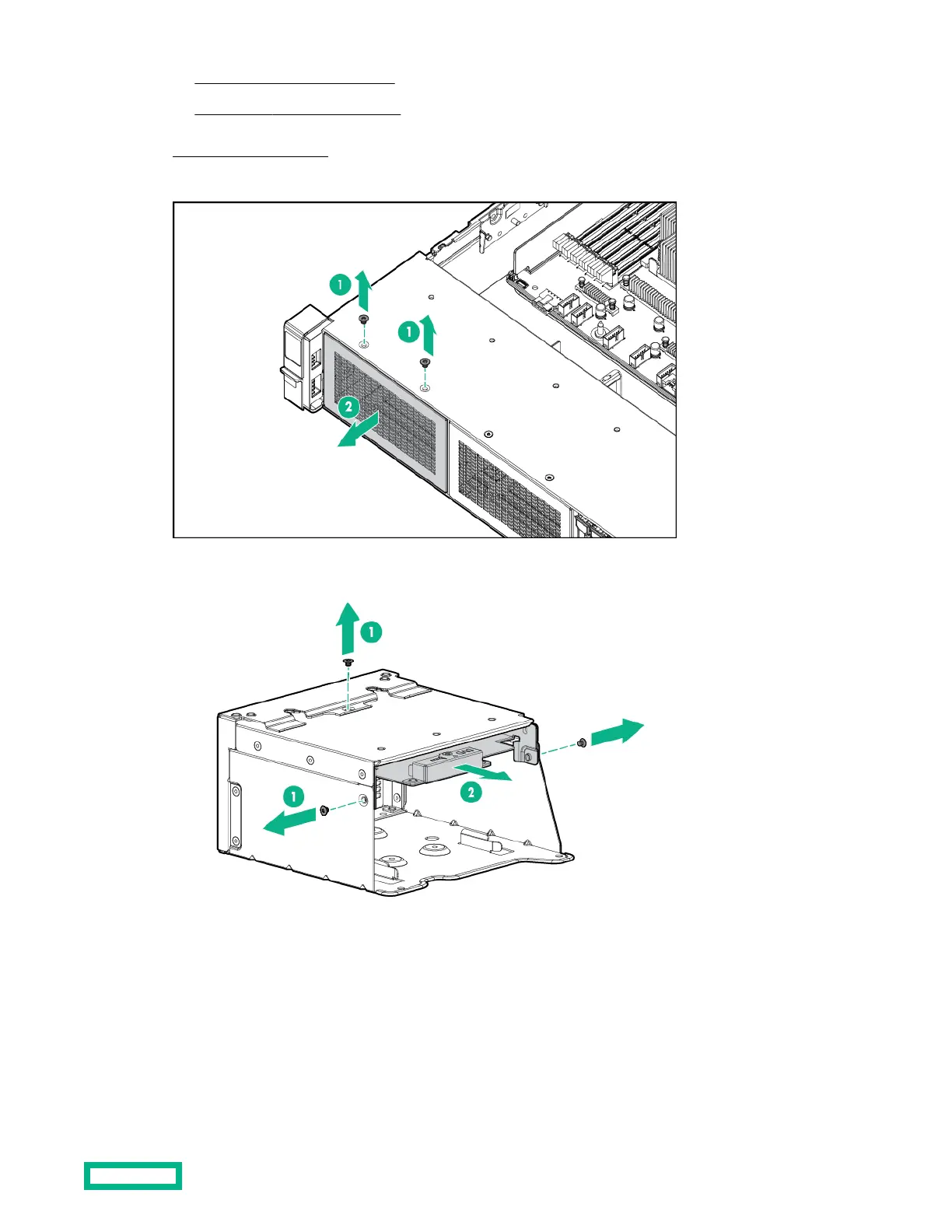 1
1
2
1
1
2