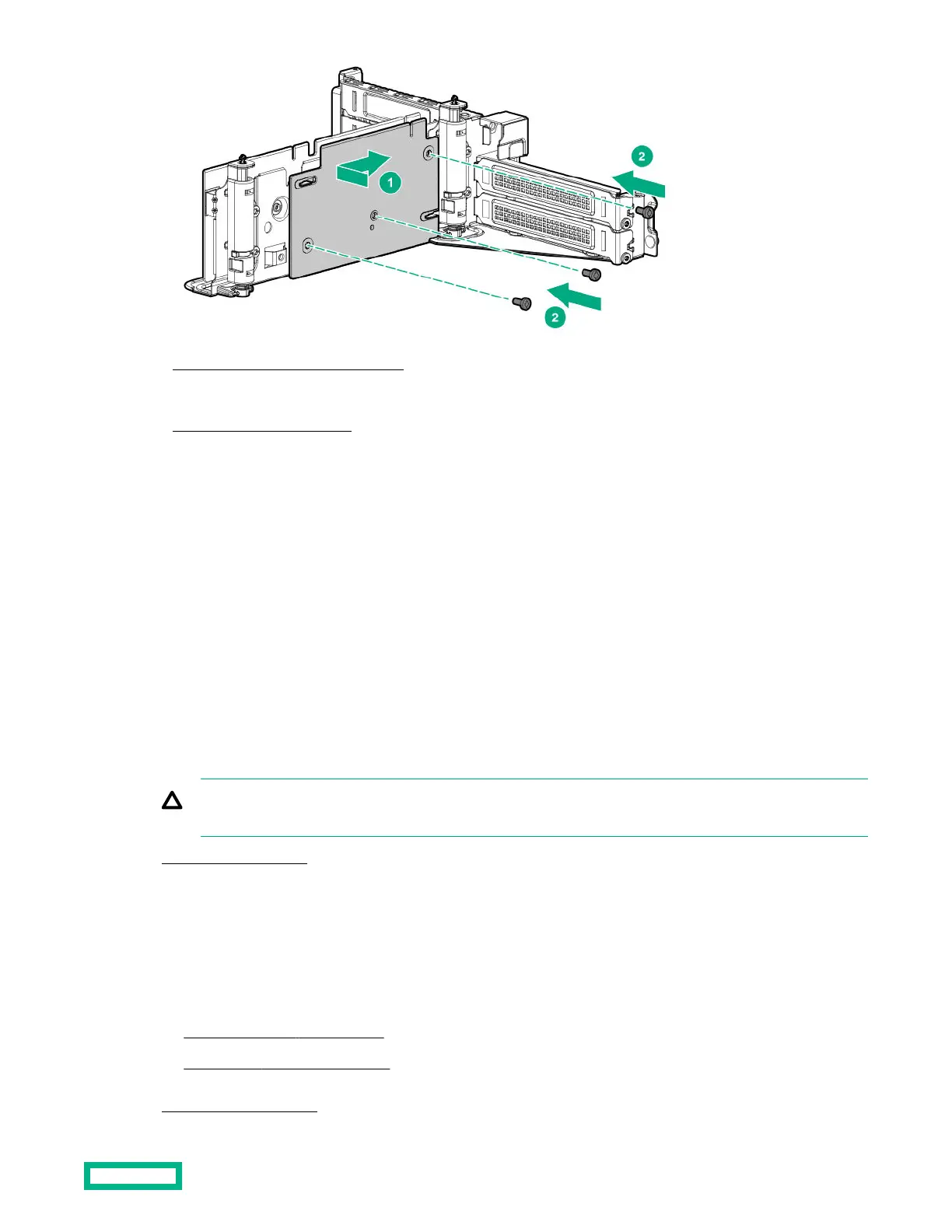 1

2

2