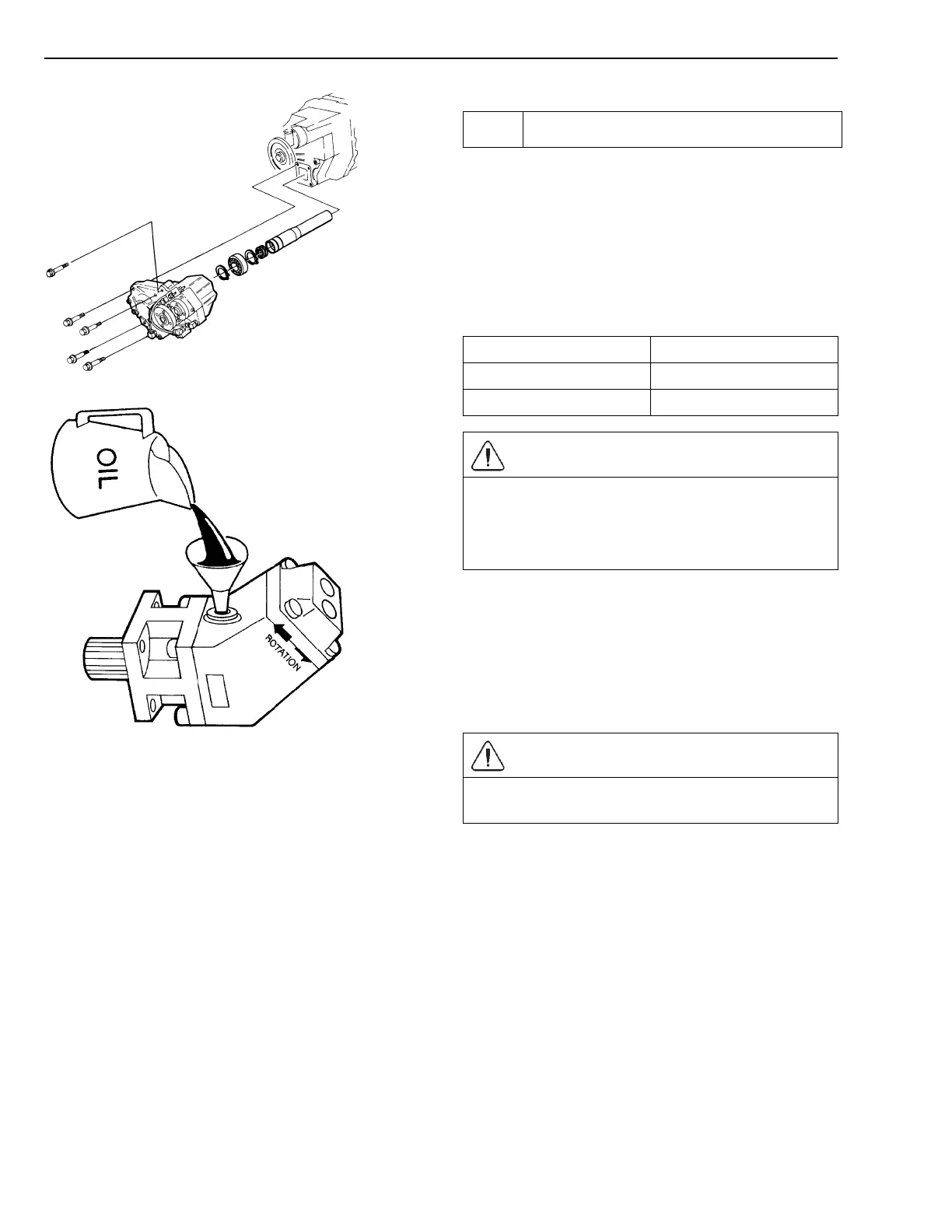 OIL

ROTATION