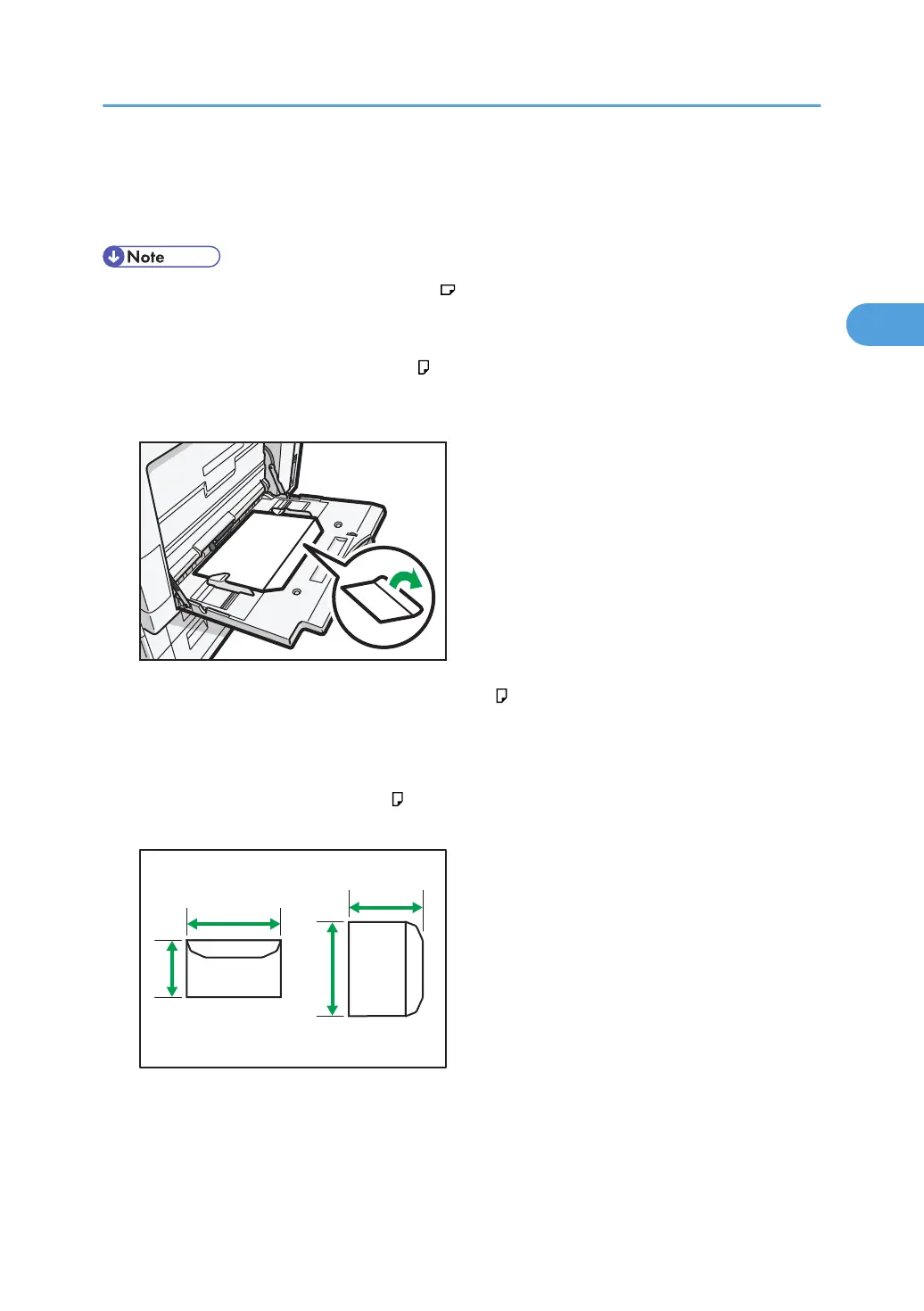 Note