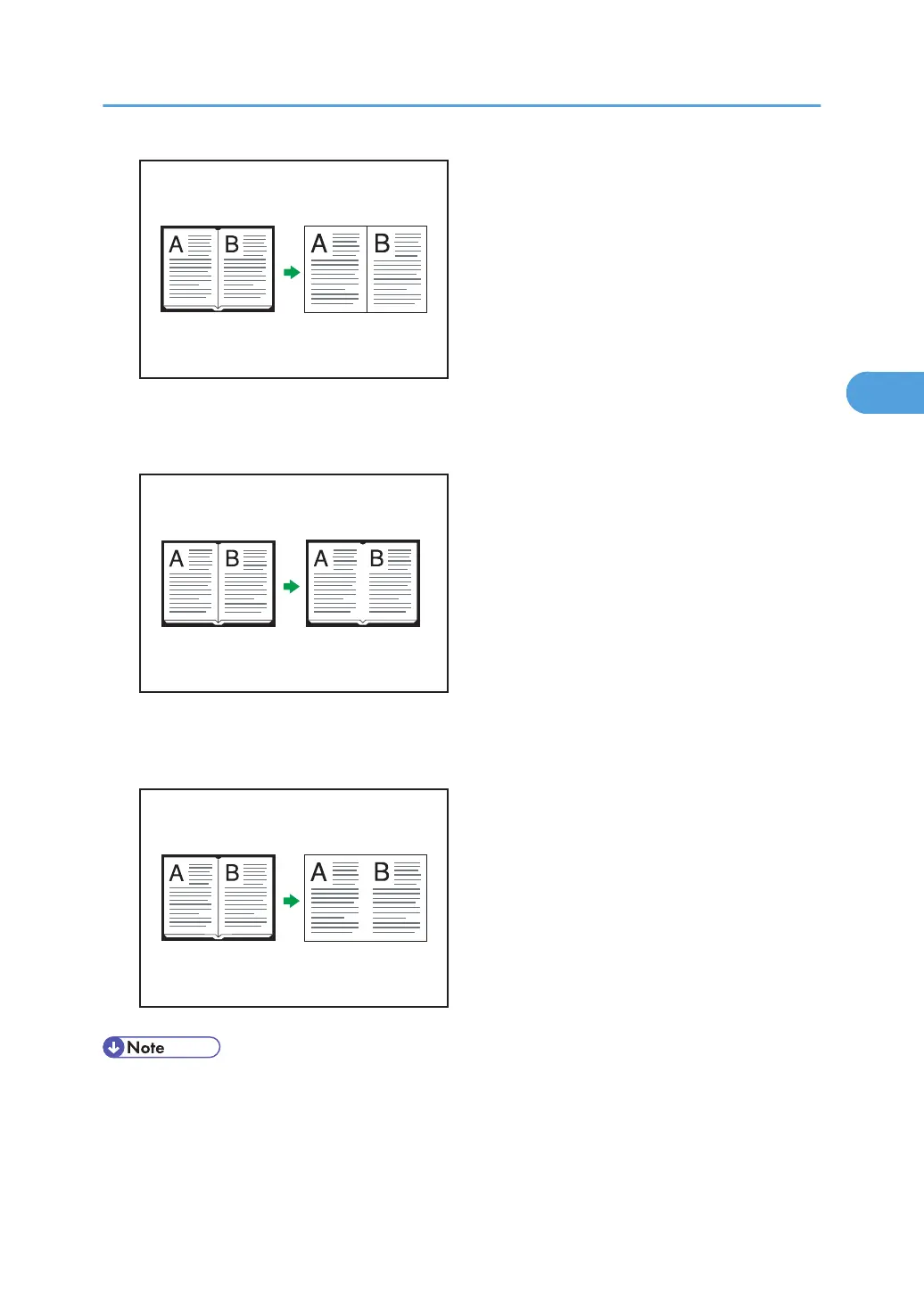 A B A B

A B A B

A B A B

Note