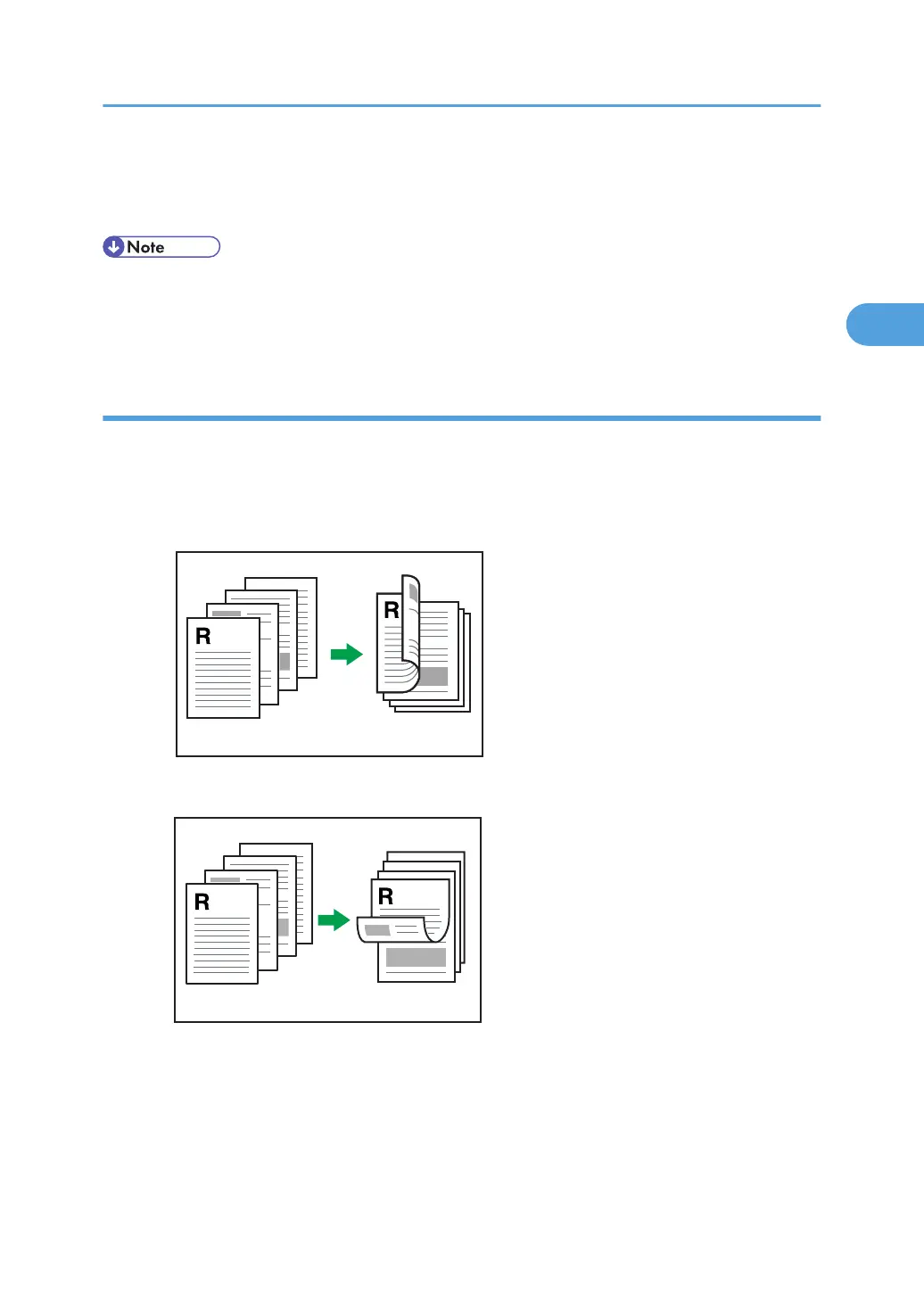 Note

R

R

R

R