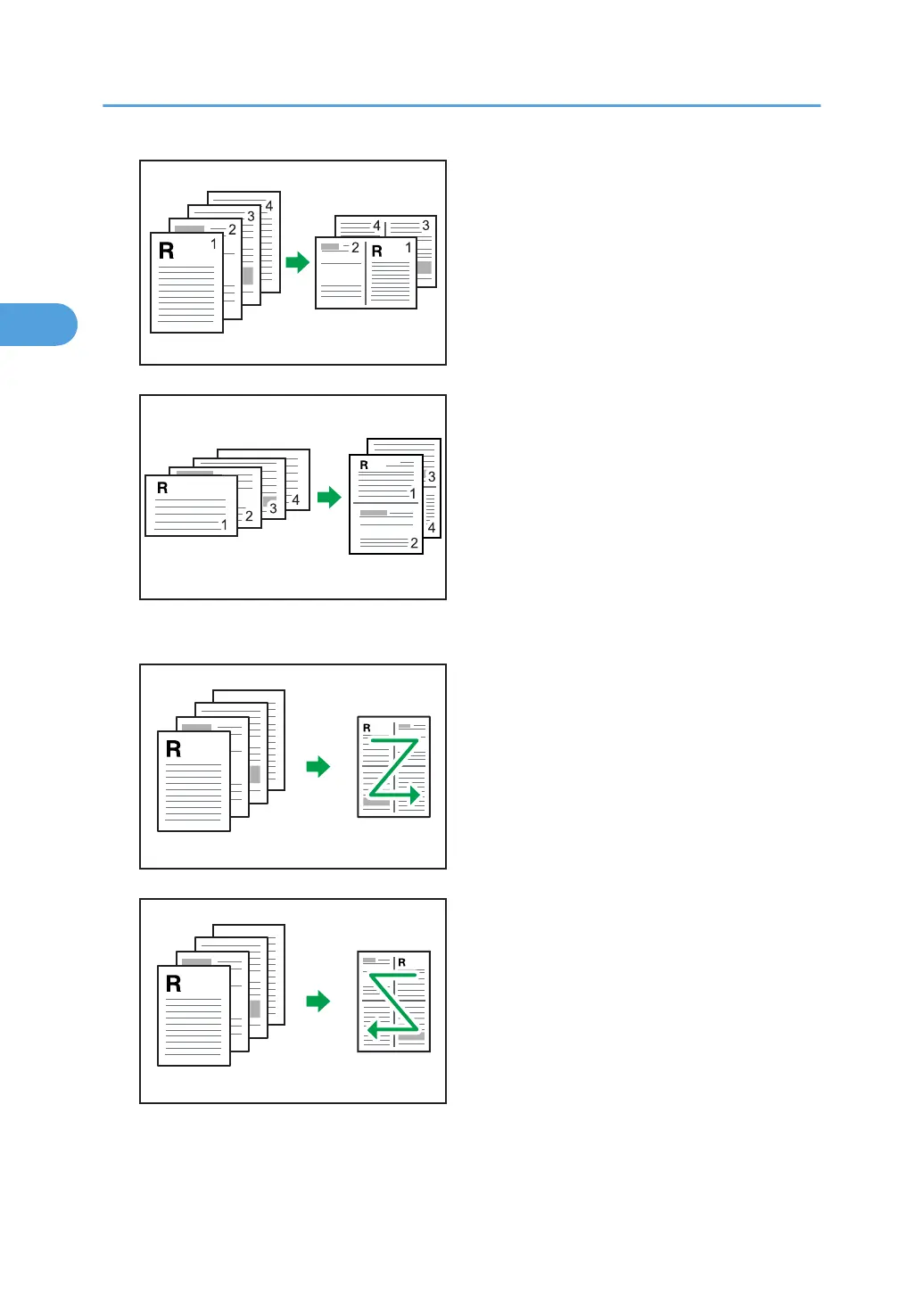 R 1 2 3 4

4 3 2 R 1

R 1 2 3 4

R 1 2 3 4

R

R

R

R