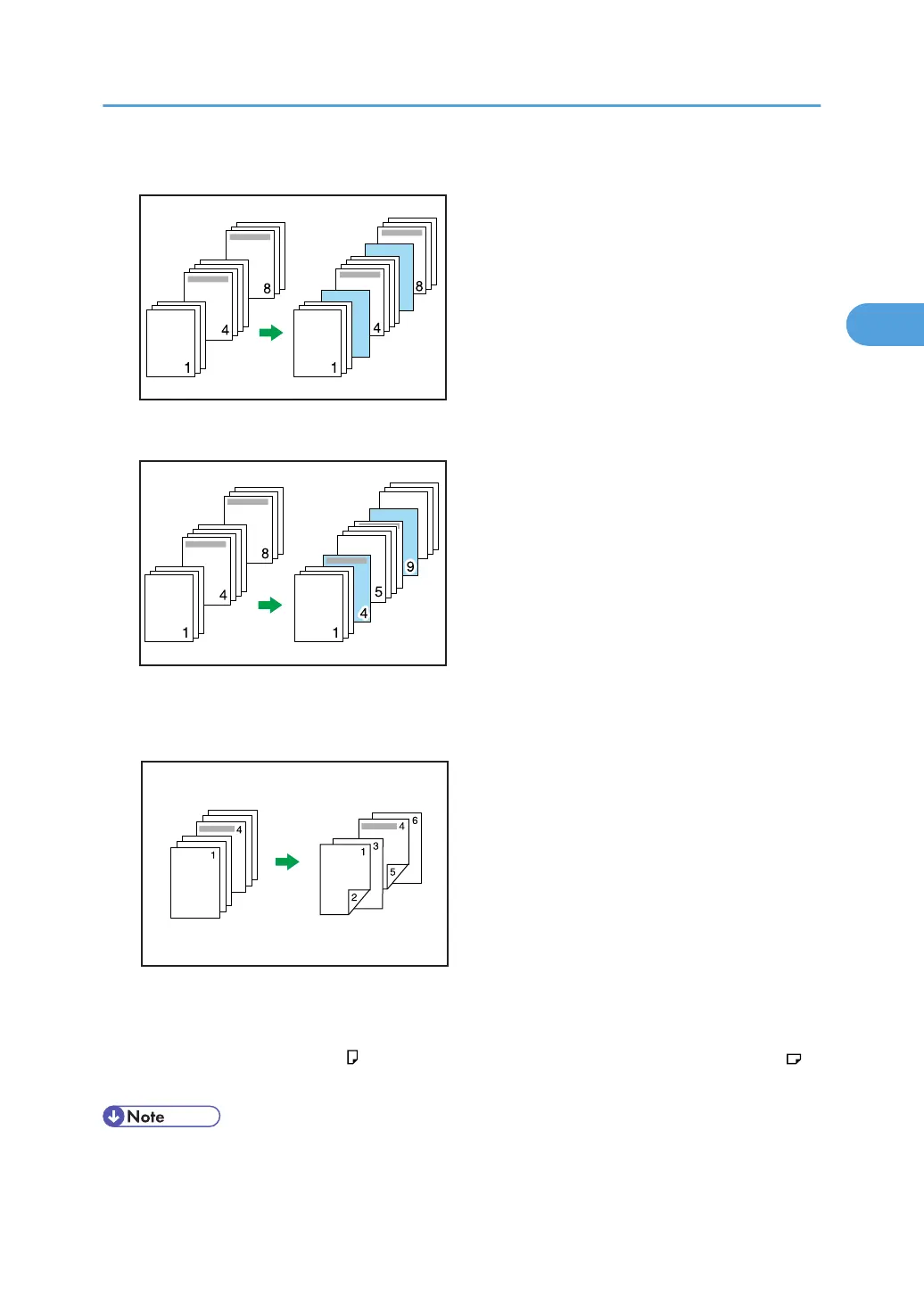 8
4
1
8
4
1

8
4
1
9
5
4
1

4
1
6
4
3
1
5
2

Note