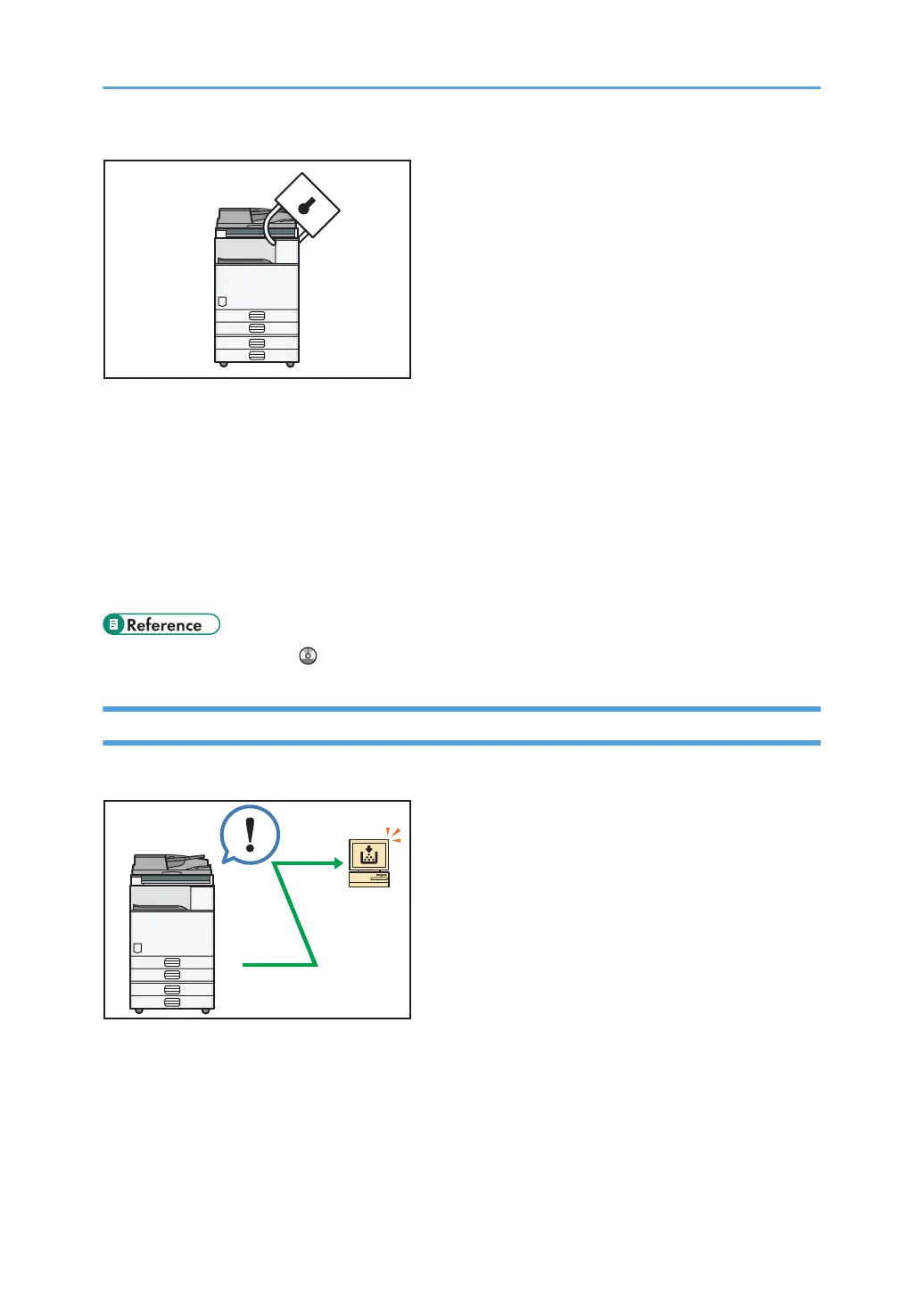 Reference