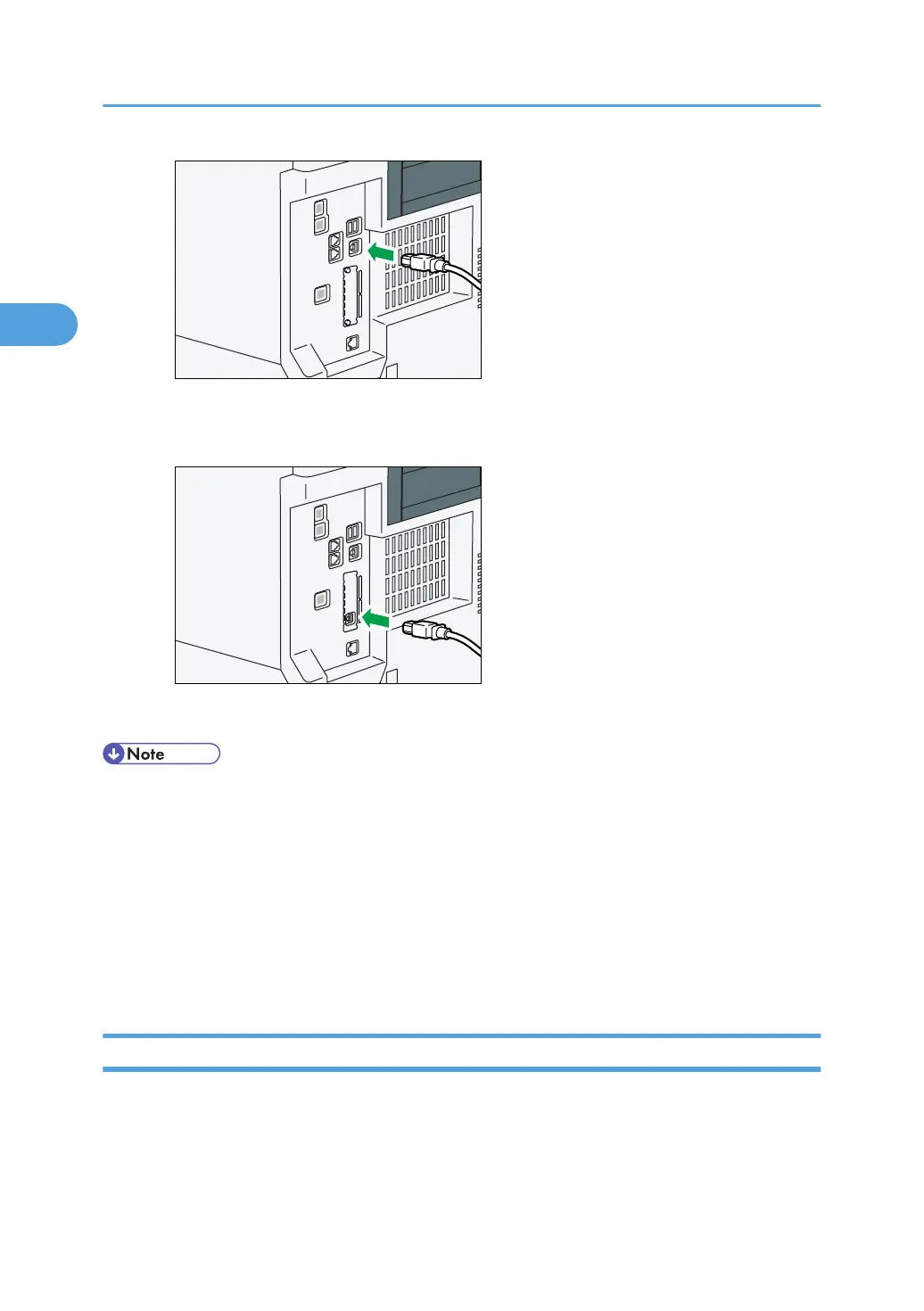 Note