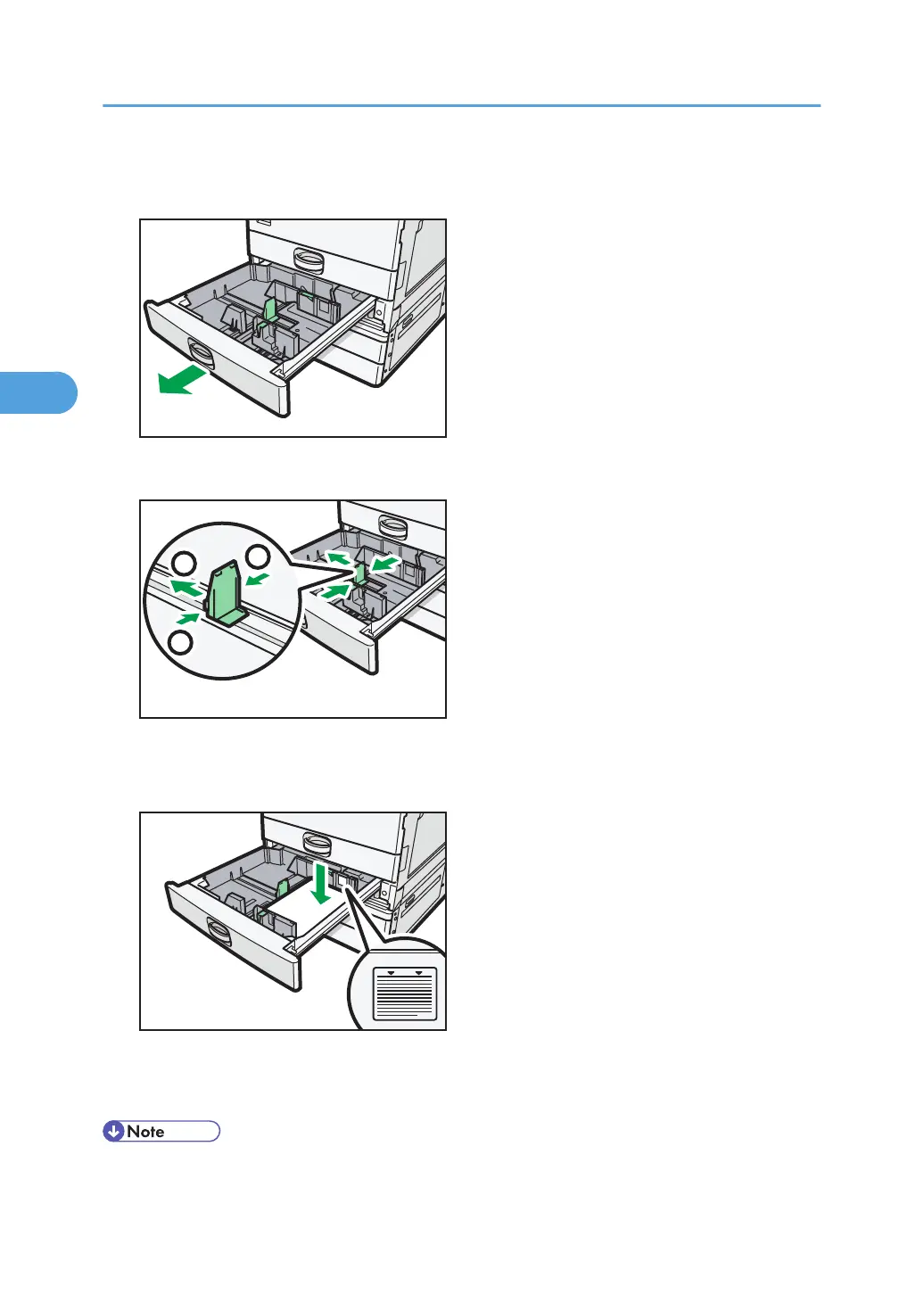 Note