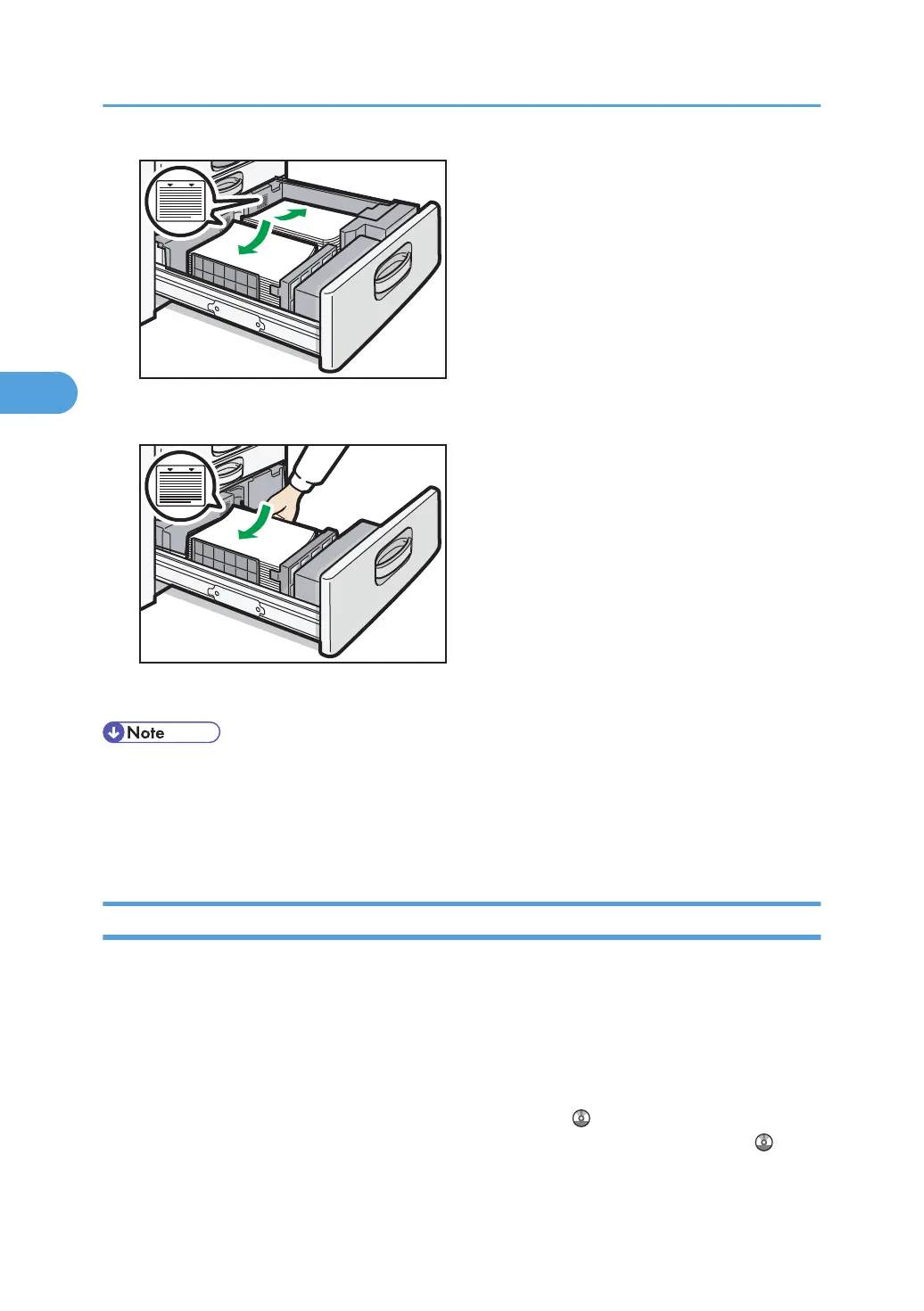 Note