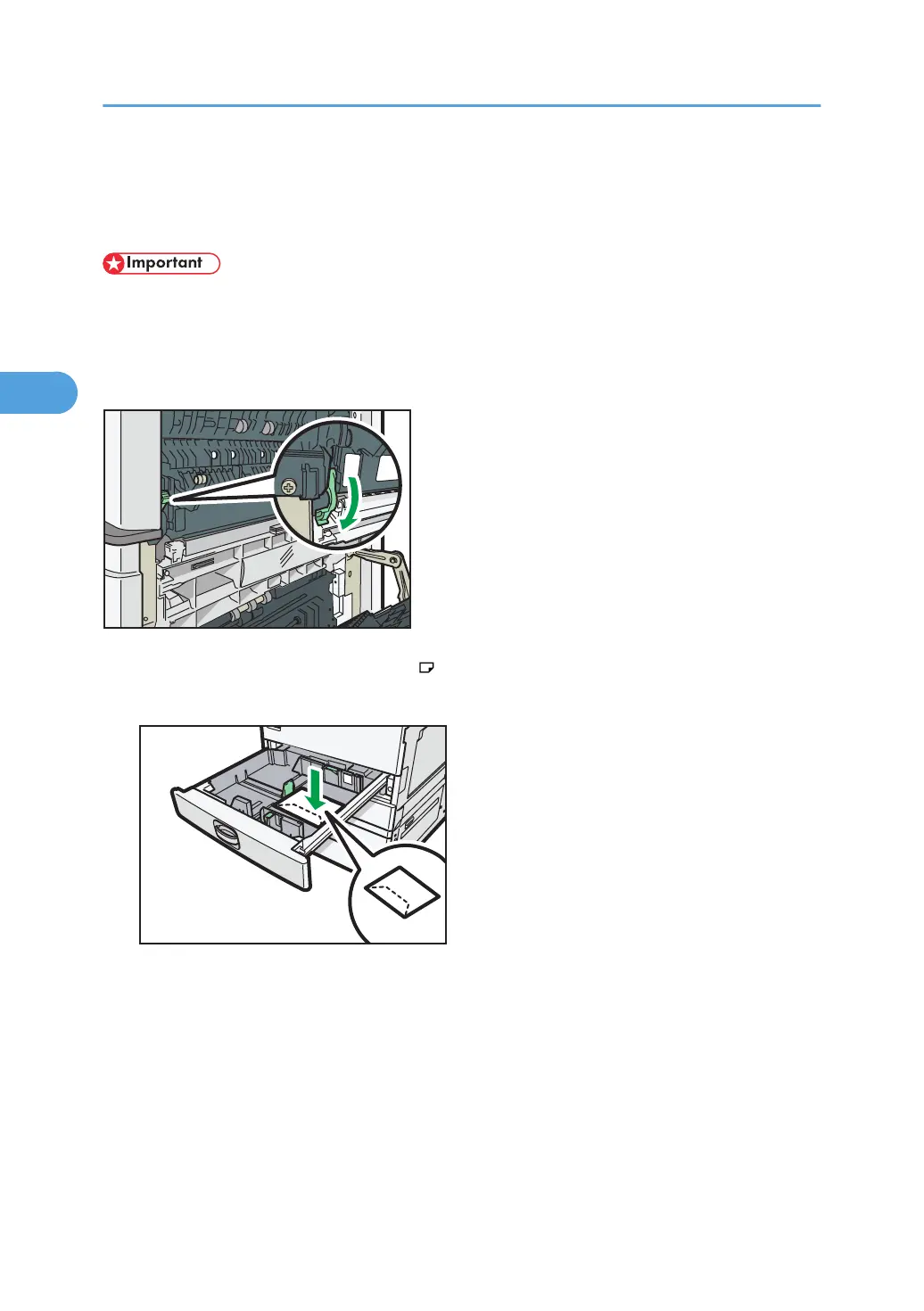 Important