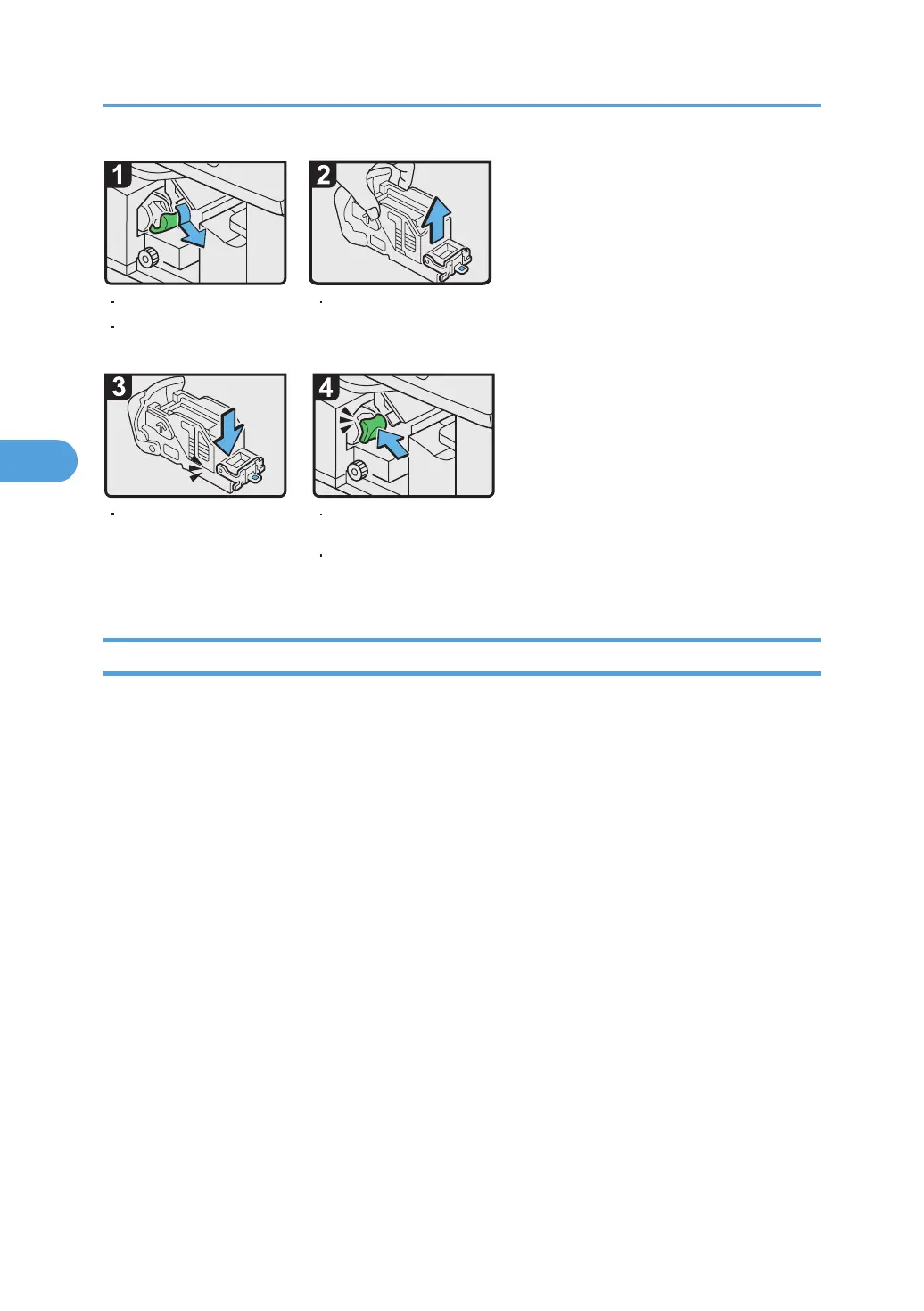 1

2

3

4