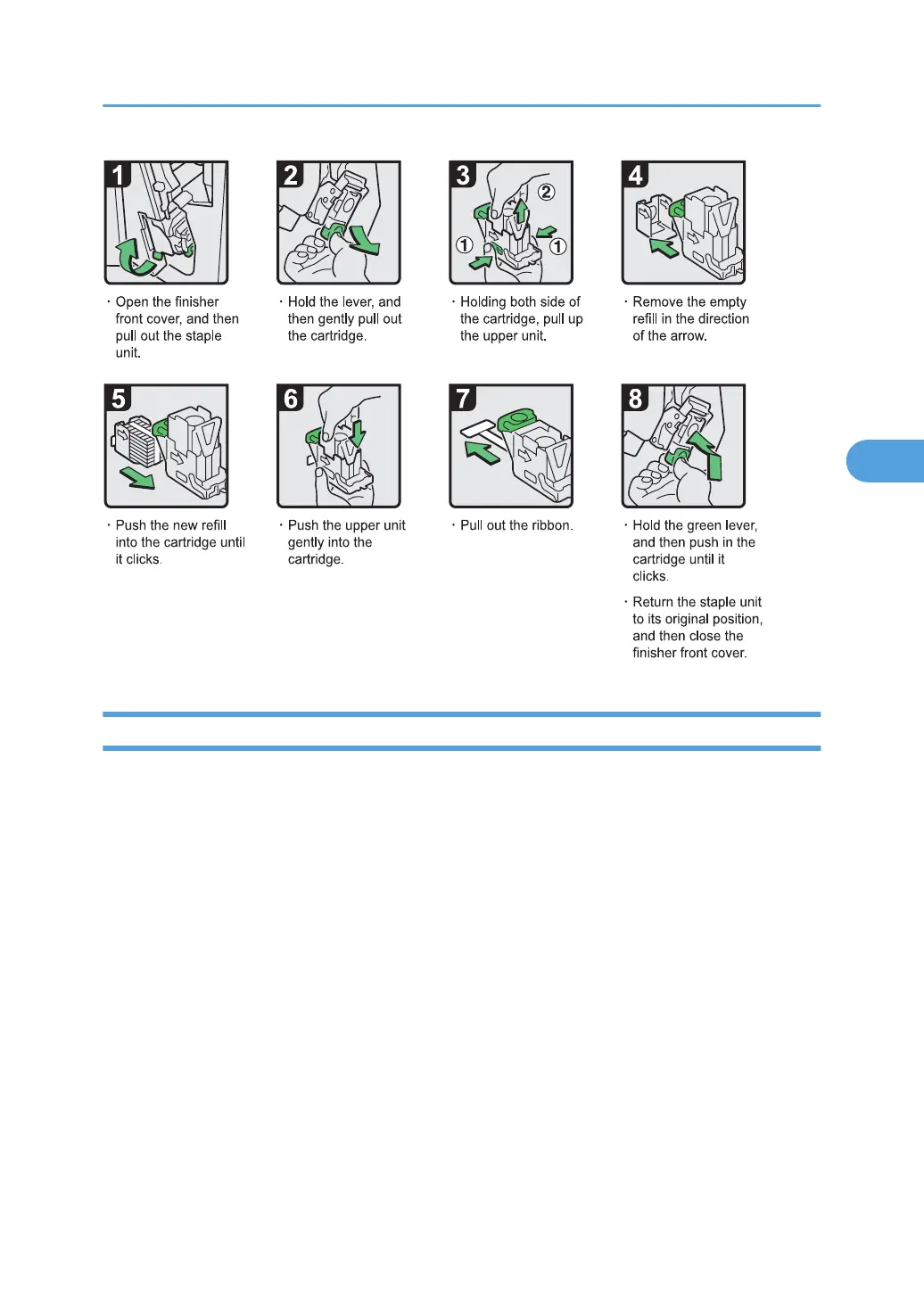 1

· Open the finisher front cover, and then pull out the staple unit.

2

· Hold the lever, and then gently pull out the cartridge.

3

② ① ①

· Holding both side of the cartridge, pull up the upper unit.

4

· Remove the empty refill in the direction of the arrow.

5

· Push the new refill into the cartridge until it clicks.

6

· Push the upper unit gently into the cartridge.

7

· Pull out the ribbon.

8

· Hold the green lever, and then push in the cartridge until it clicks.

· Return the staple unit to its original position, and then close the finisher front cover.