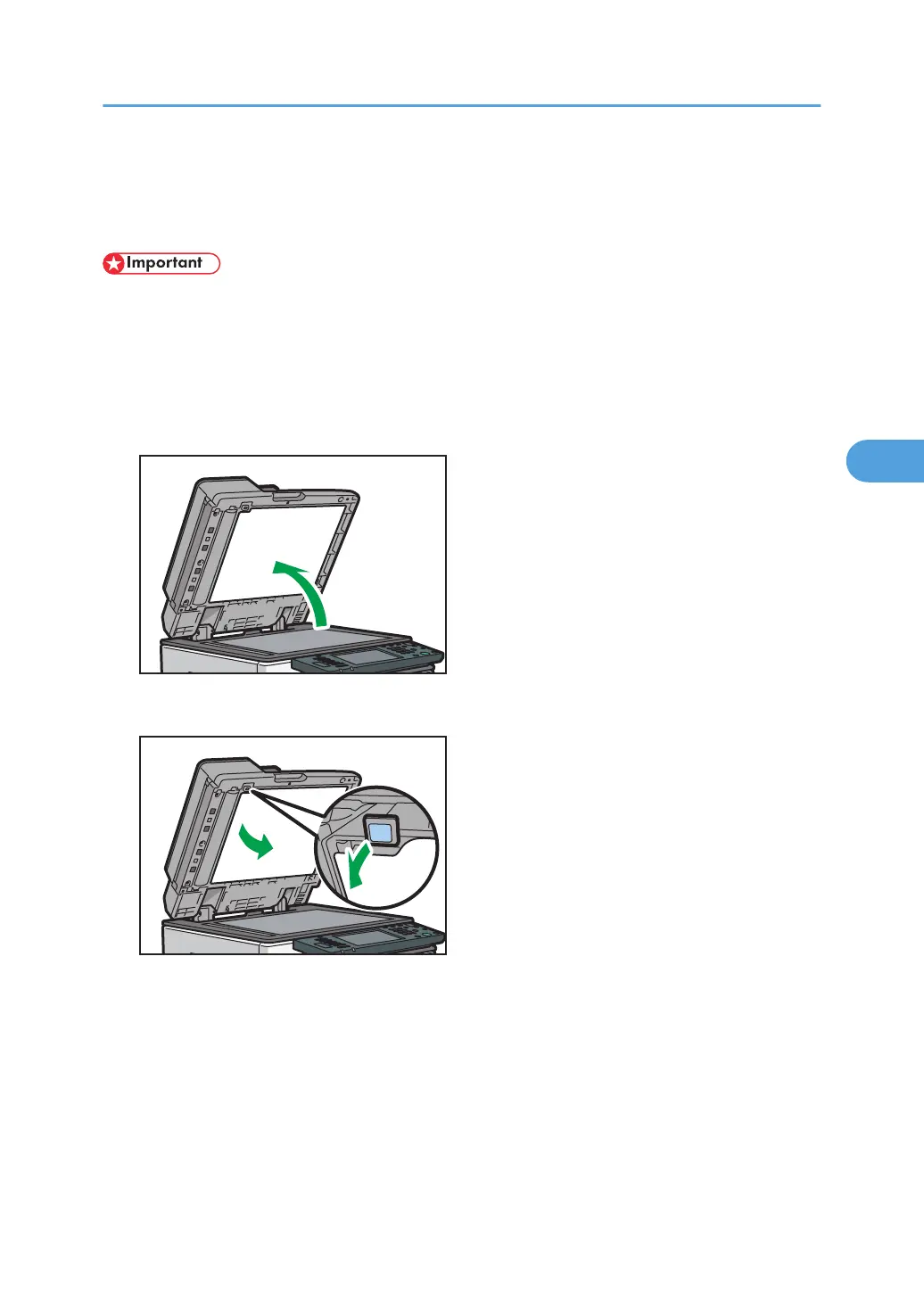 Important