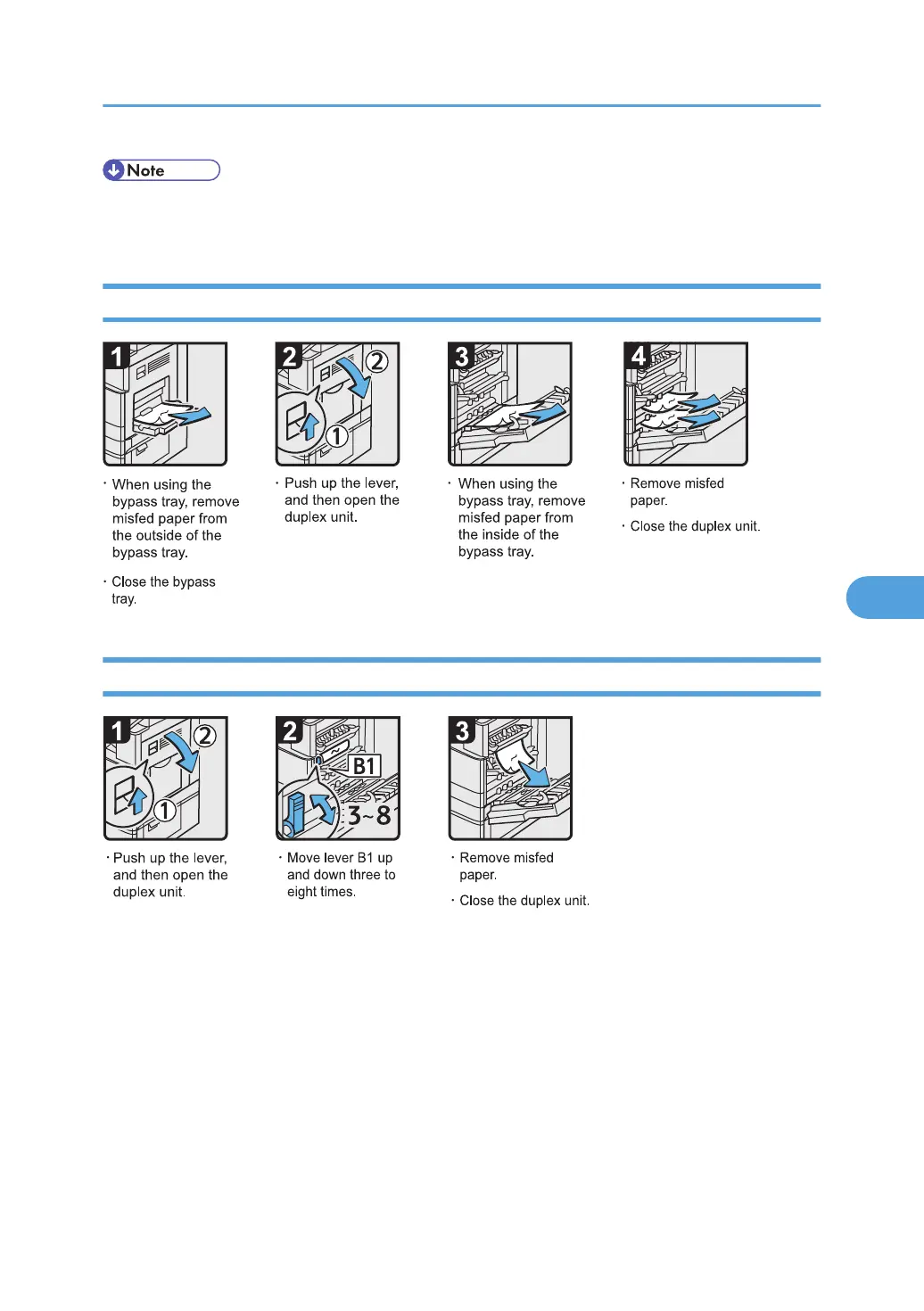 Note

1

· When using the bypass tray, remove misfed paper from the outside of the bypass tray.

· Close the bypass tray.

2

② ①

· Push up the lever, and then open the duplex unit.

3

· When using the bypass tray, remove misfed paper from the inside of the bypass tray.

4

· Remove misfed paper.

· Close the duplex unit.

1

② ①

· Push up the lever, and then open the duplex unit.

2

B1 3~8

· Move lever B1 up and down three to eight times.

3

· Remove misfed paper.

· Close the duplex unit.