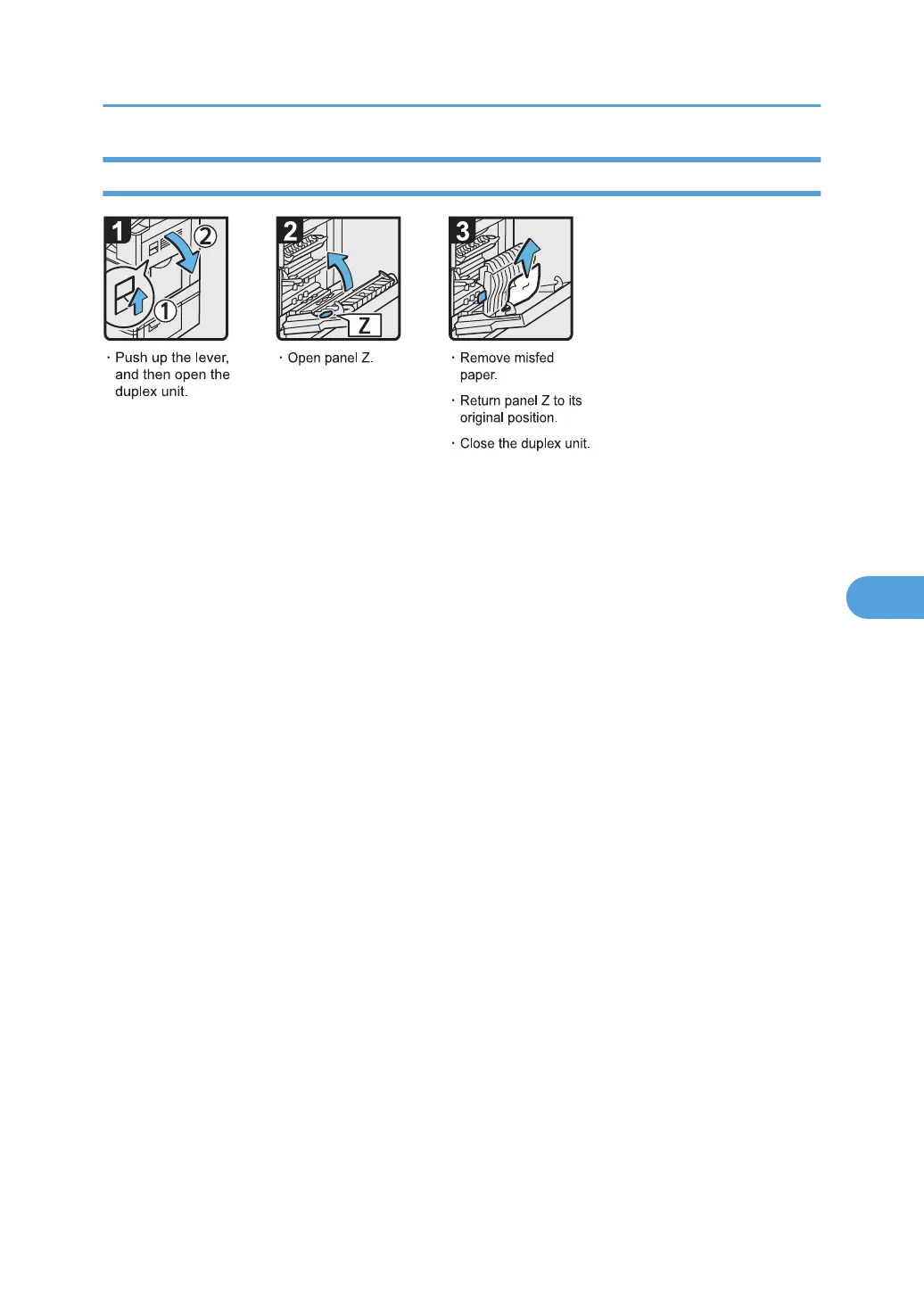 1

②

①

· Push up the lever, and then open the duplex unit.

2

Z

· Open panel Z.

3

· Remove misfed paper.

· Return panel Z to its original position.

· Close the duplex unit.