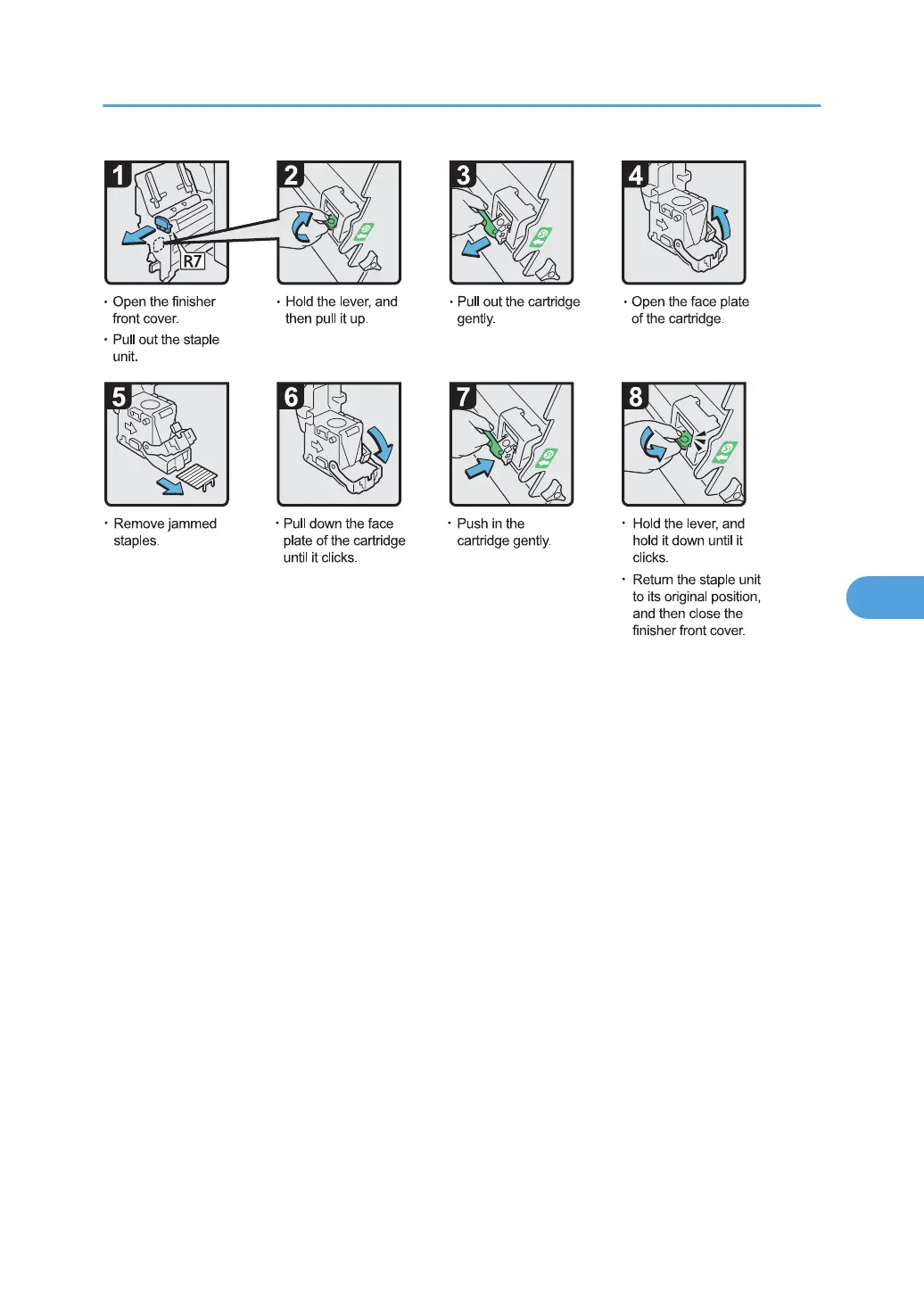 1

R7

• Open the finisher front cover.

• Pull out the staple unit.

2

• Hold the lever, and then pull it up.

3

• Pull out the cartridge gently.

4

• Open the face plate of the cartridge.

5

• Remove jammed staples.

6

• Pull down the face plate of the cartridge until it clicks.

7

• Push in the cartridge gently.

8

• Hold the lever, and hold it down until it clicks.

• Return the staple unit to its original position, and then close the finisher front cover.