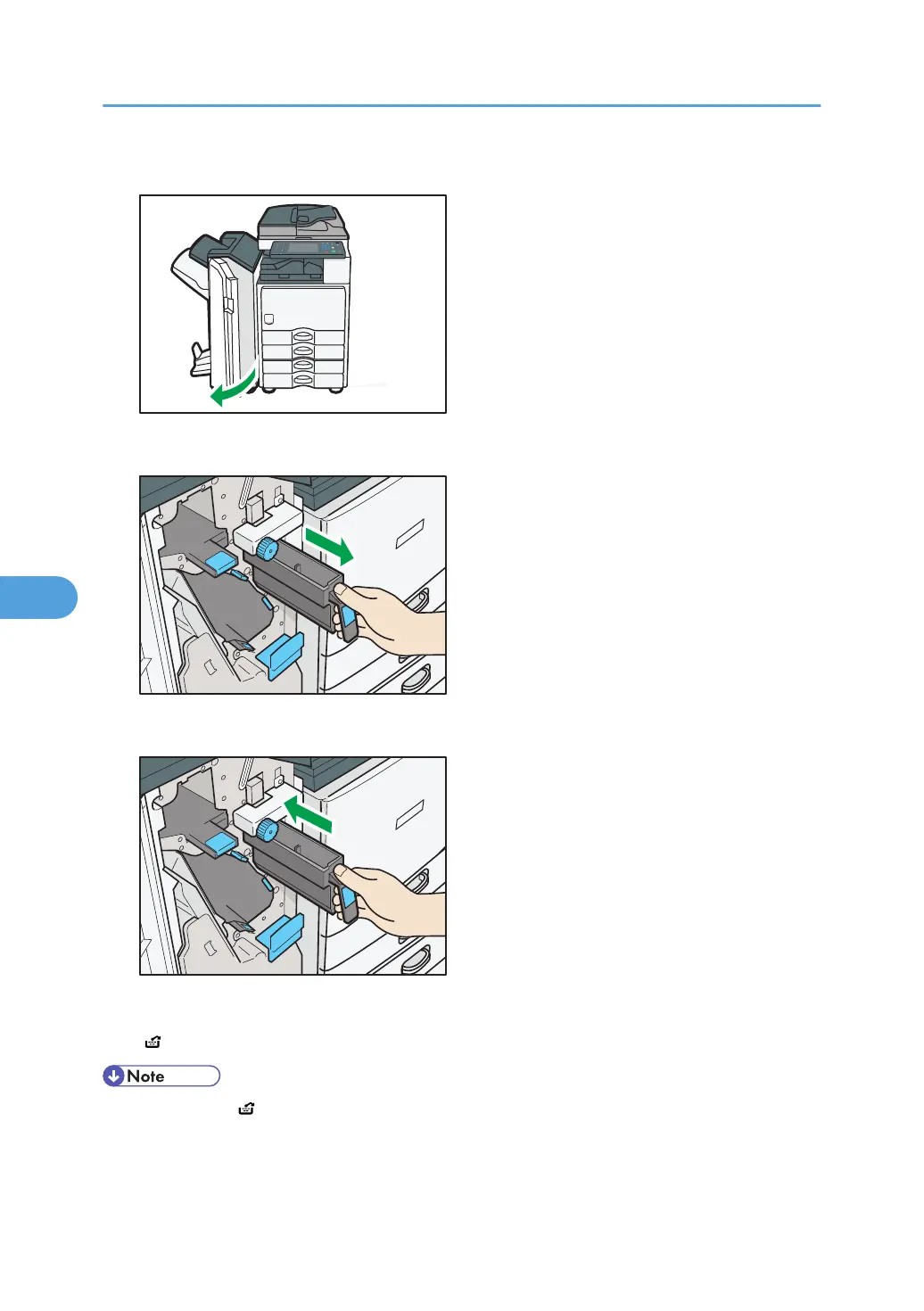 Note