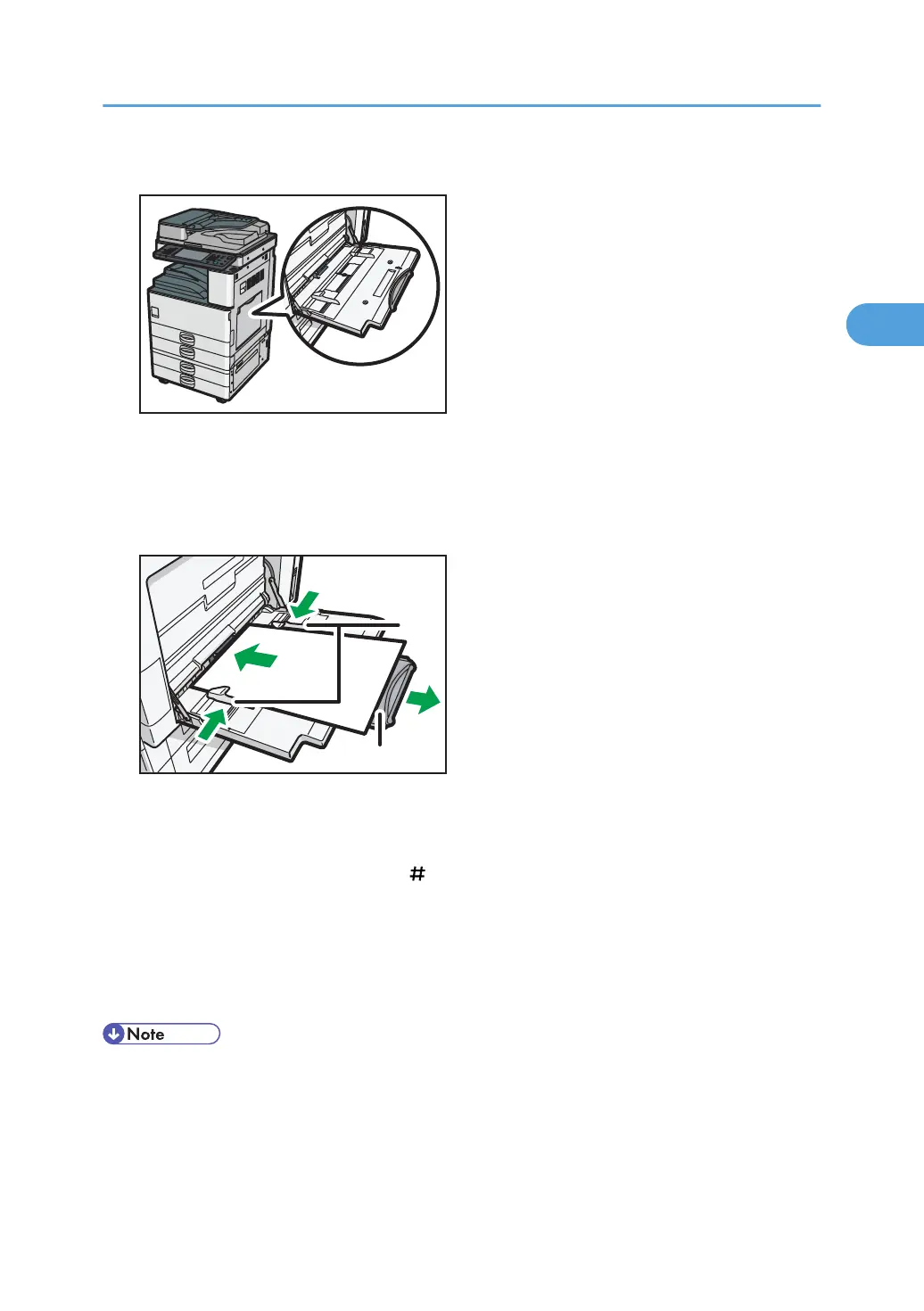 #

Note