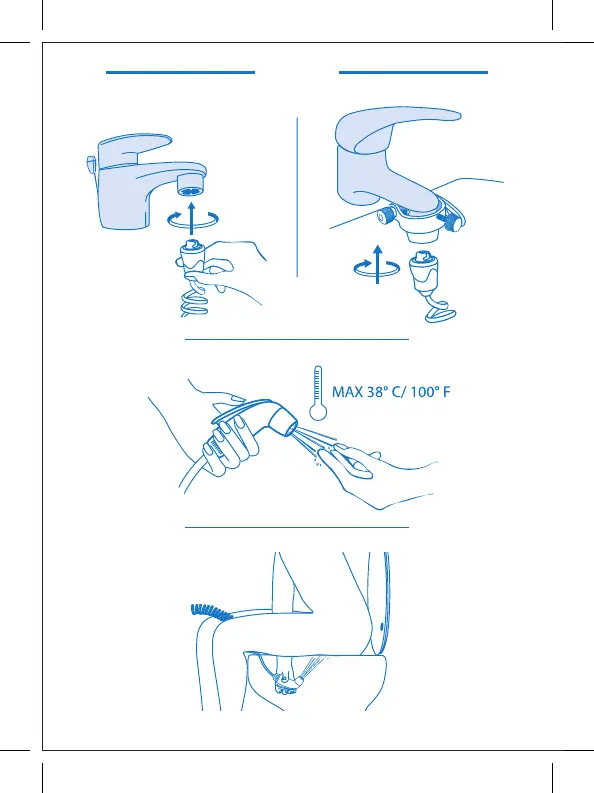 MAX 38° C/ 100° F