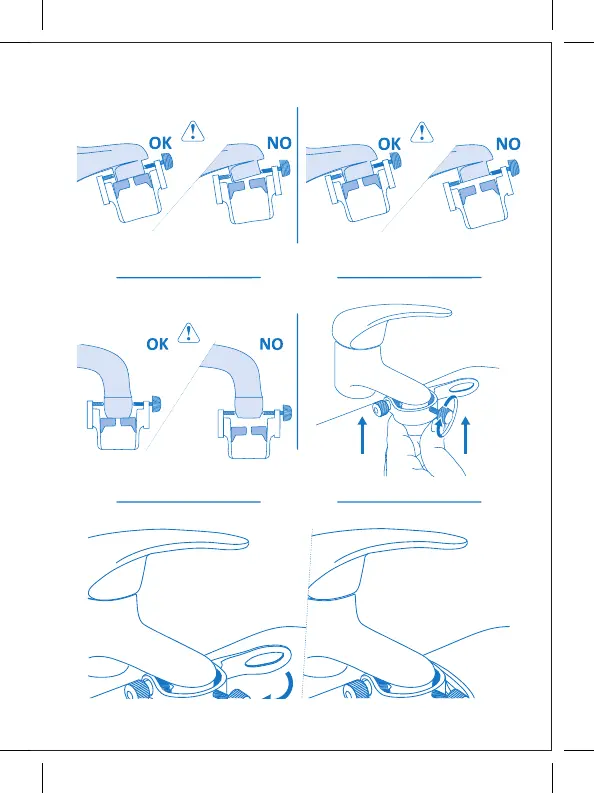 OK NO OK NO

OK NO