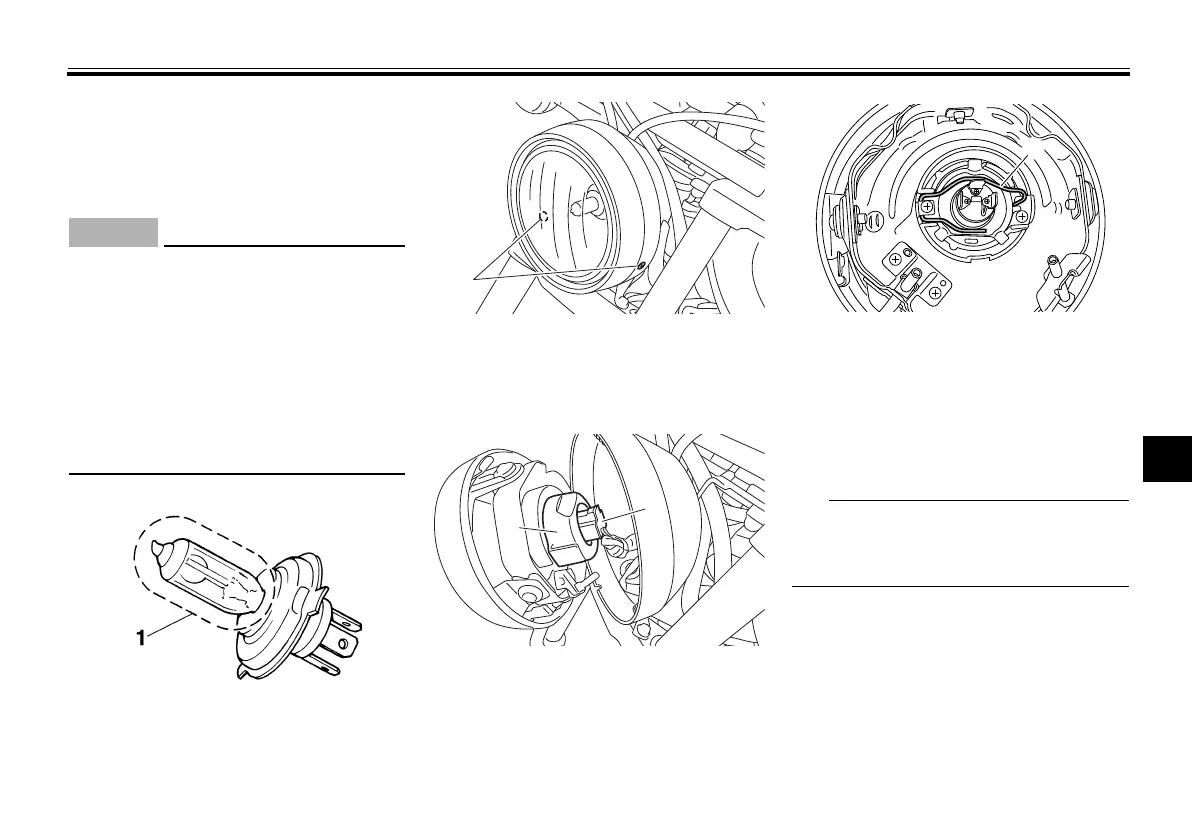 1