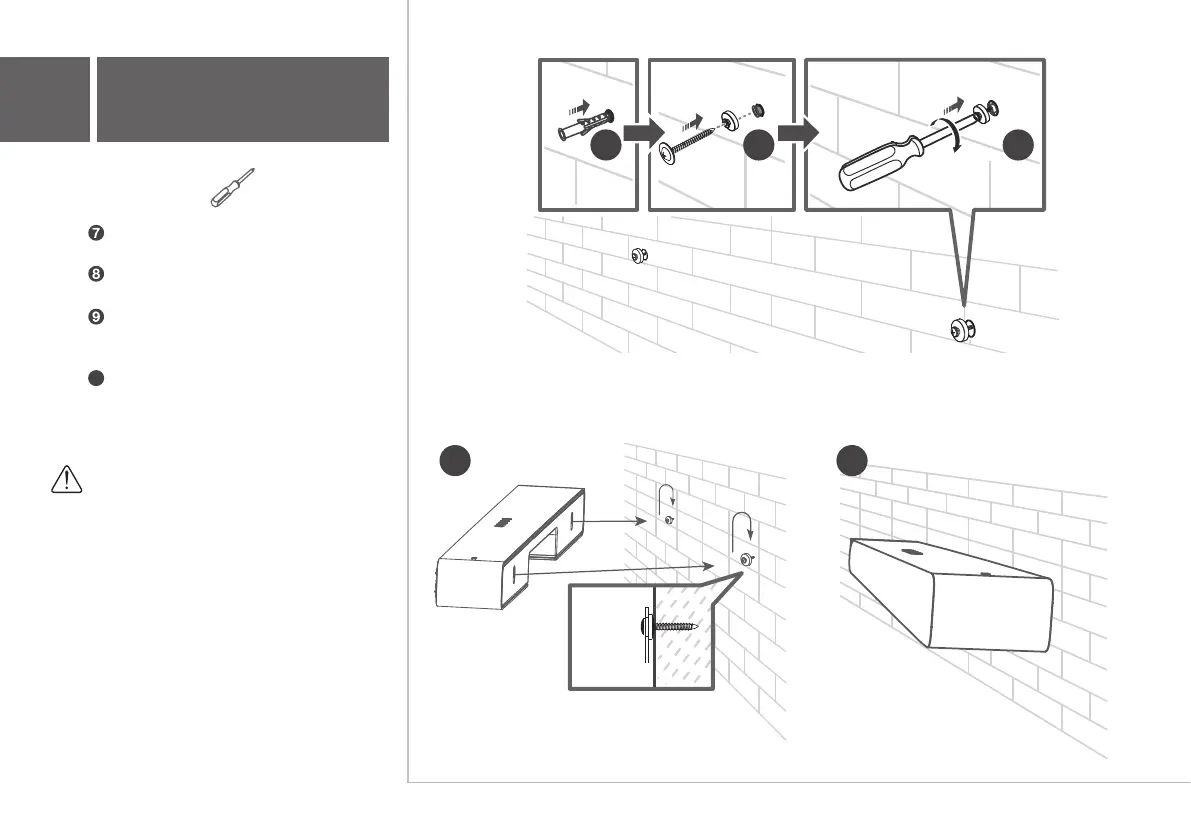 ❼

❽

❾