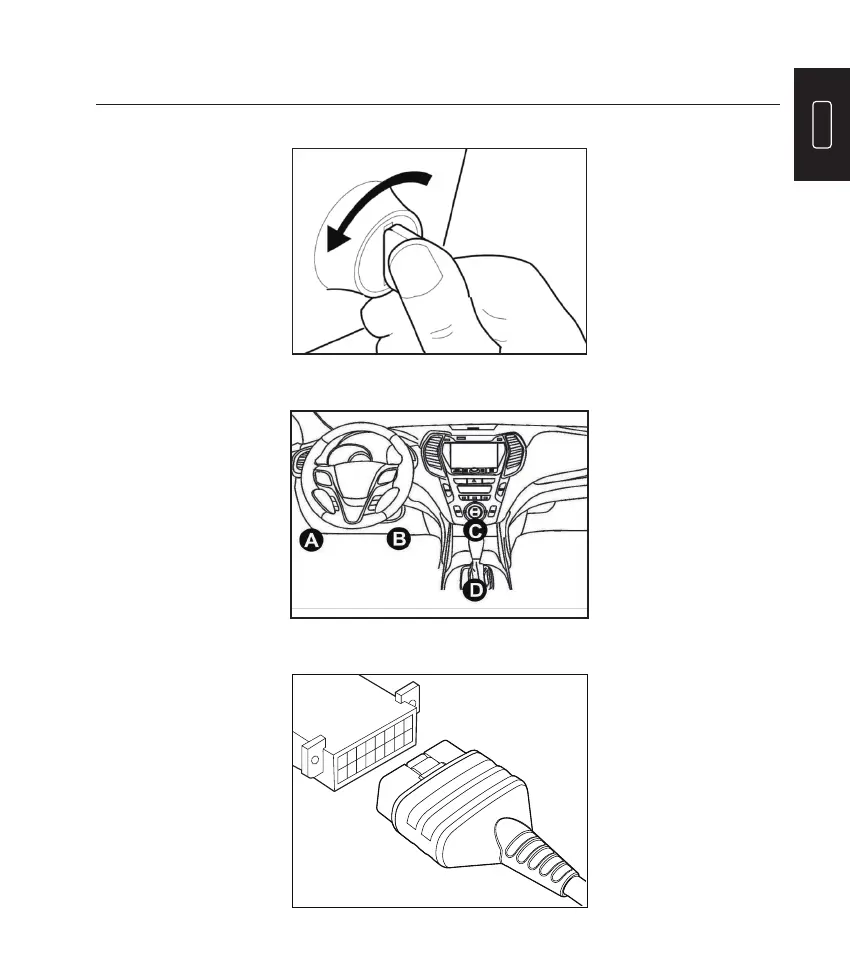 A
B
C
D