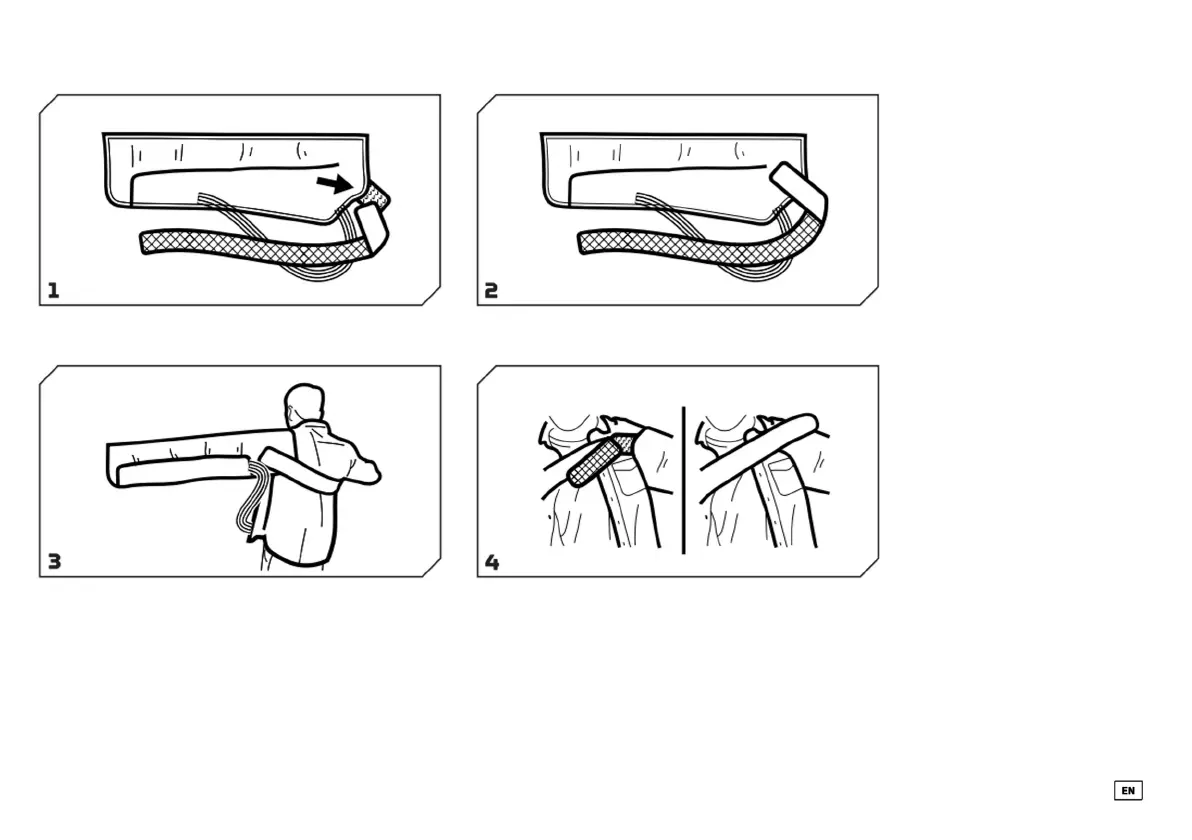 1

2

3

4

EN