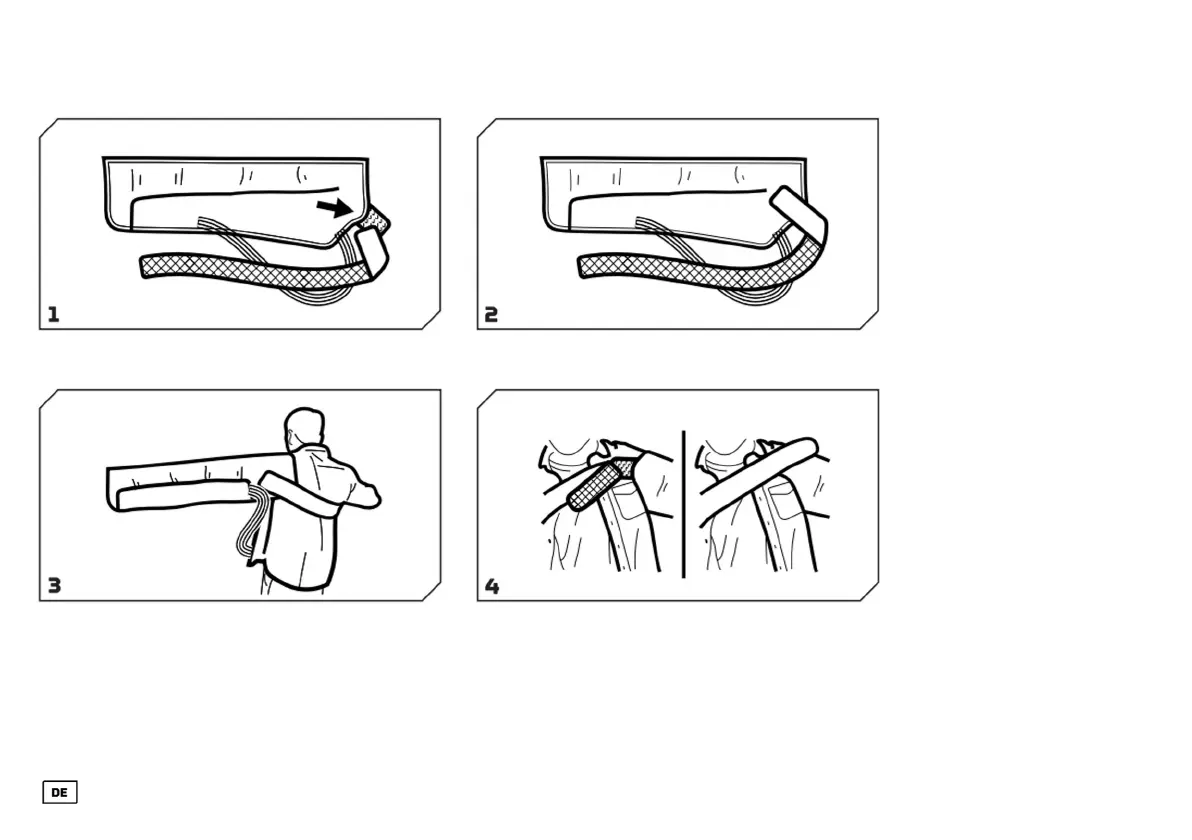 1

2

3

4

DE