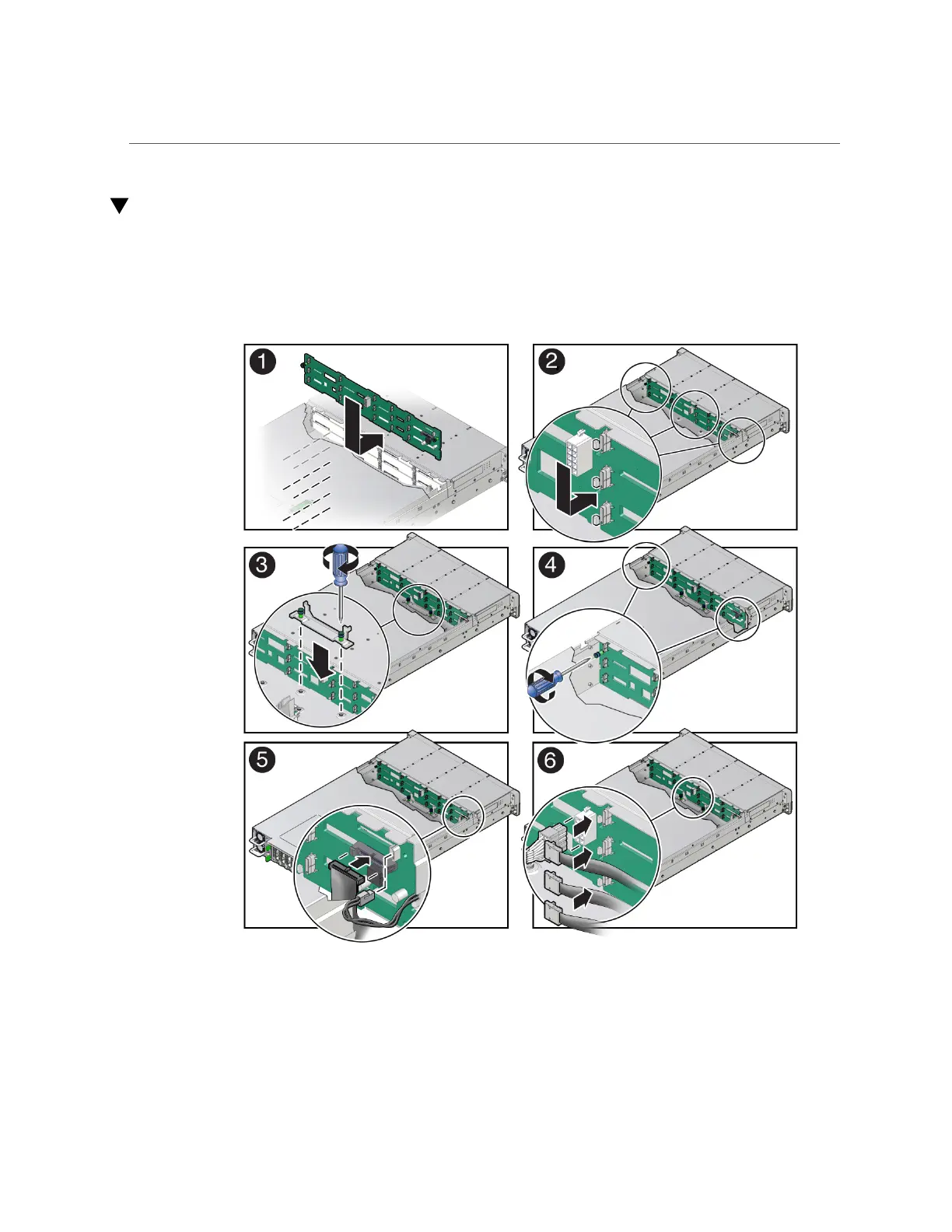 1

2

3

4

5

6