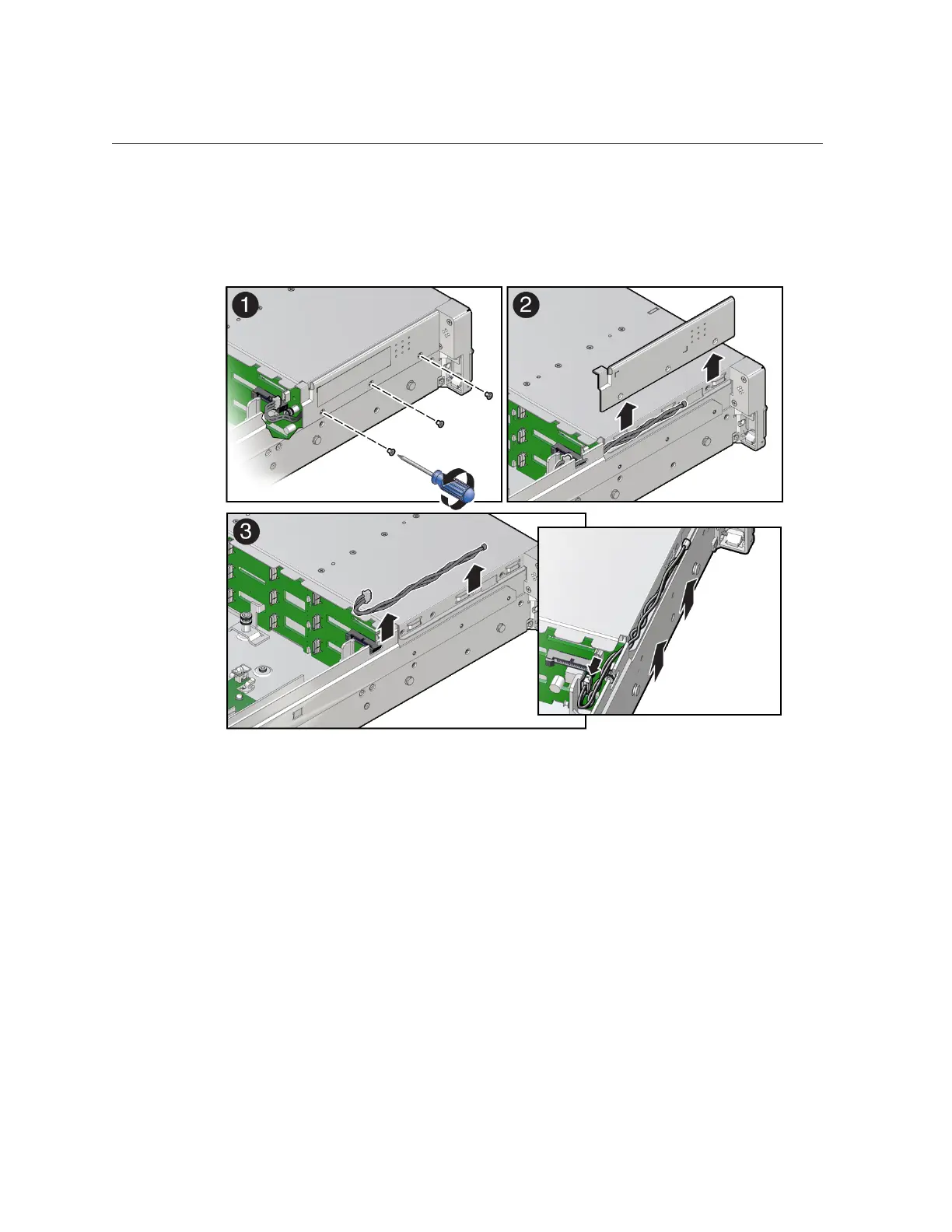 1

2

3