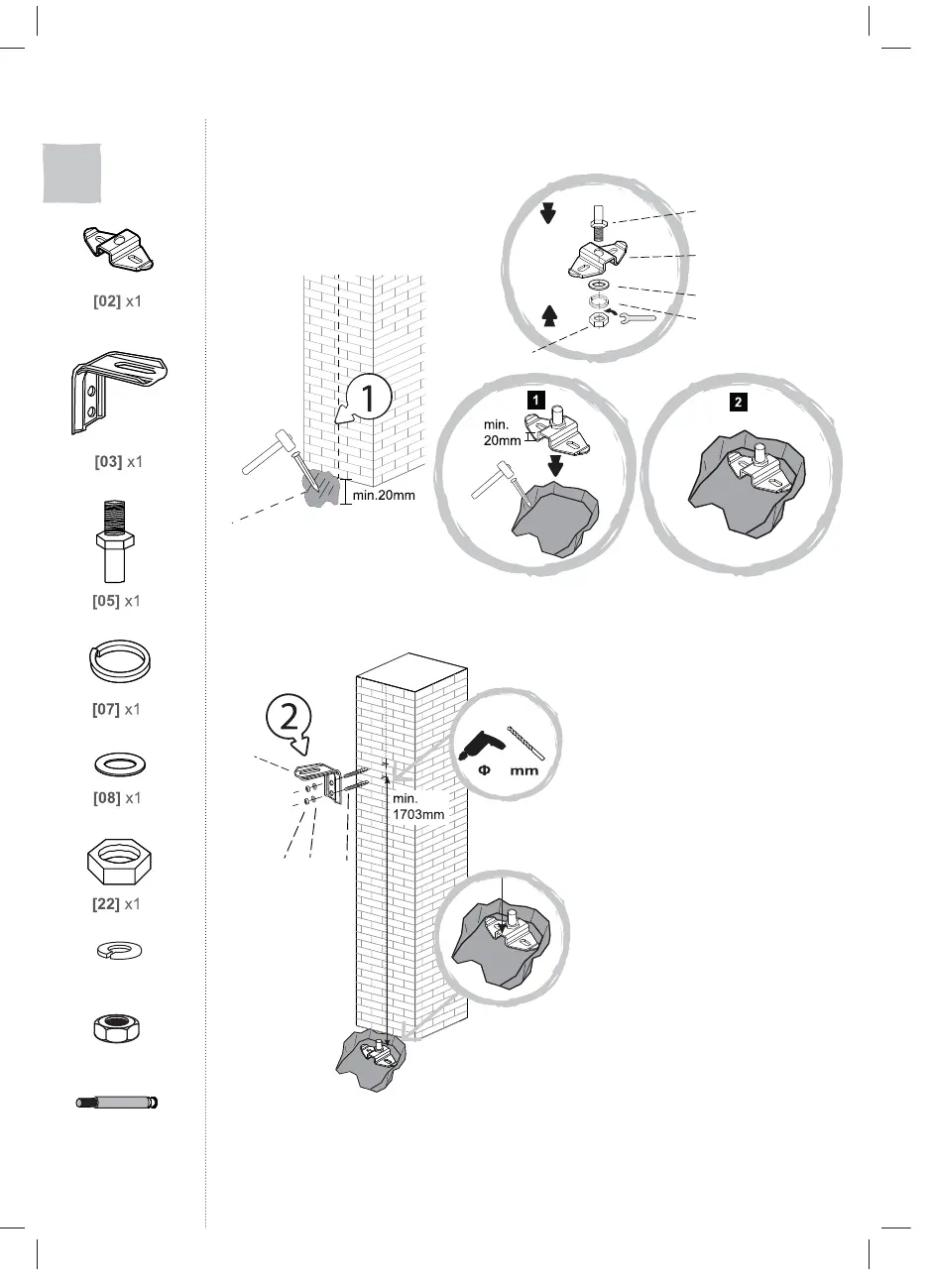 [02] x1

[03] x1

[05] x1

[07] x1

[08] x1

[22] x1

1

min.20mm

1

min. 20mm

2

2

Φ mm

min. 1703mm